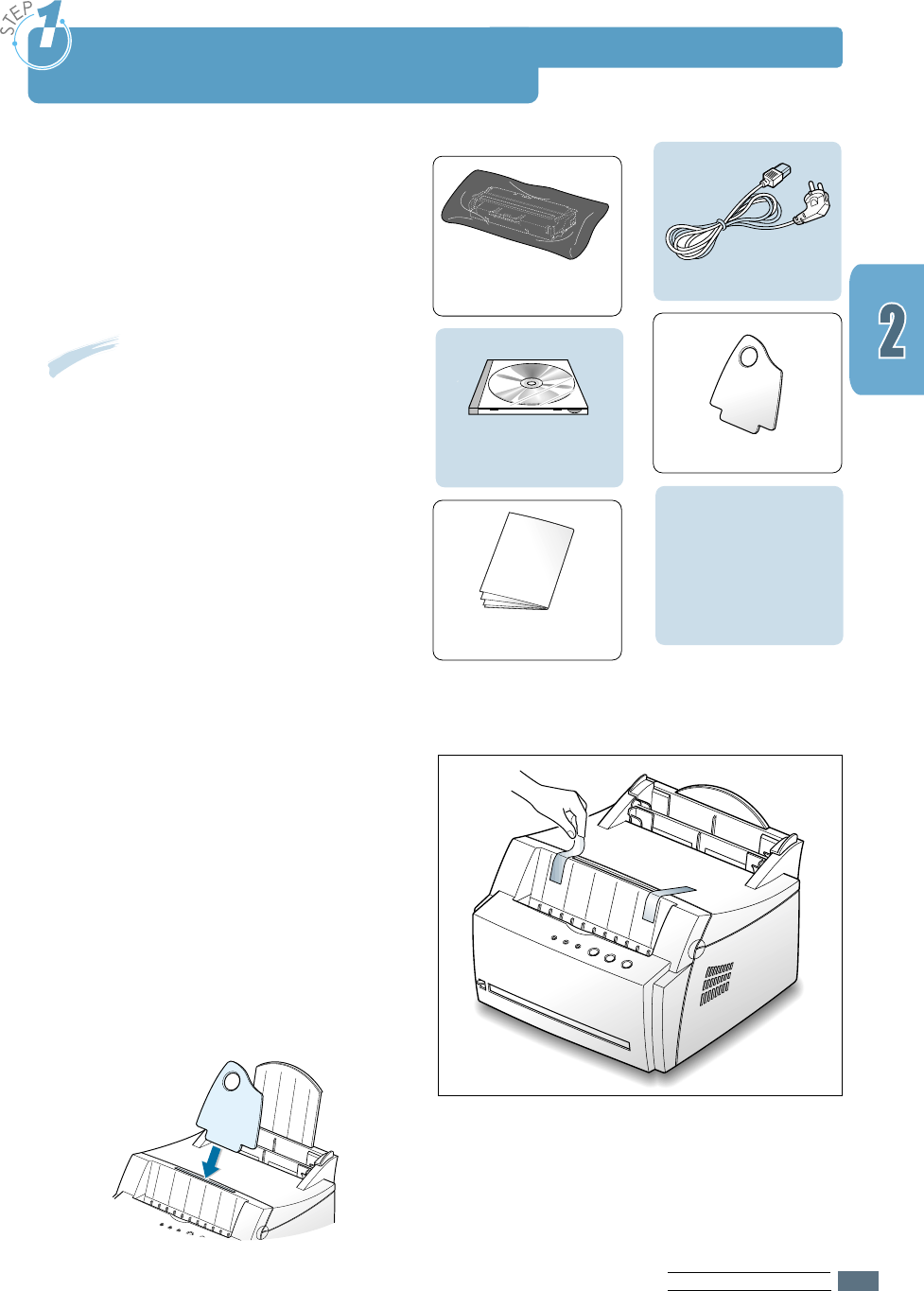 STEP 1

2