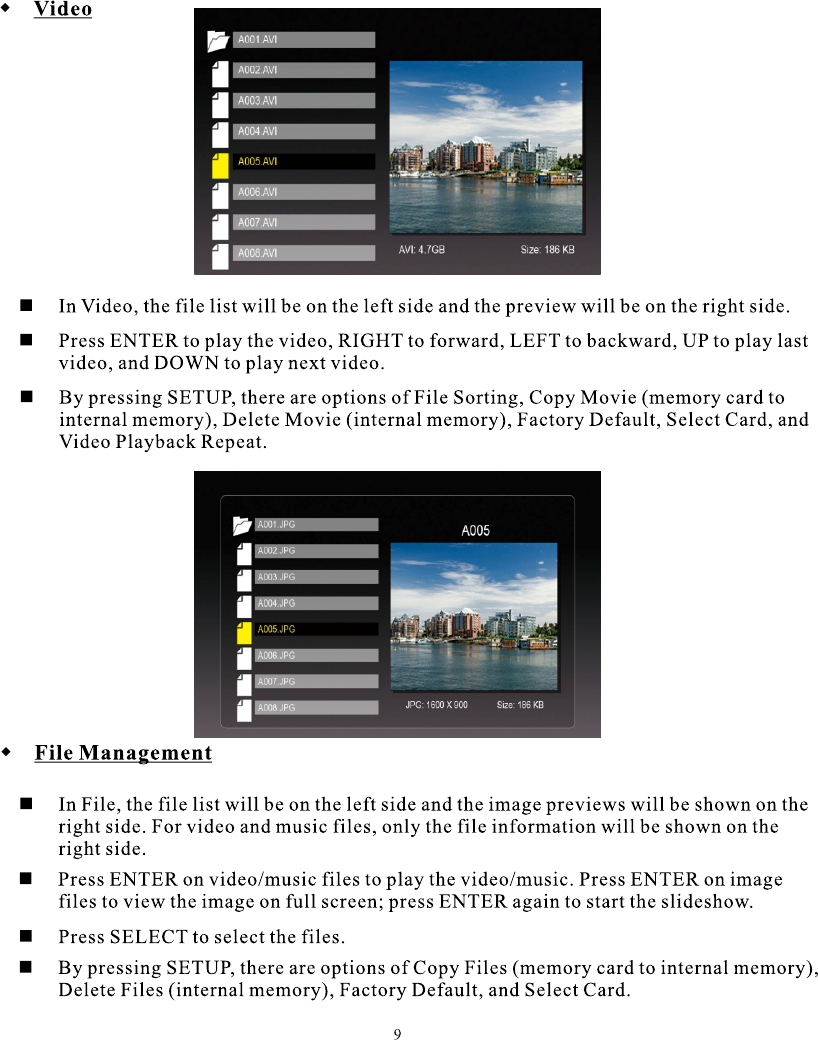 ◆ Video

A001.AVI
A002.AVI
A003.AVI
A004.AVI
A005.AVI
A006.AVI
A007.AVI
A008.AVI
AVI: 4.7GB
Size: 186 KB

■ In Video, the file list will be on the left side and the preview will be on the right side.

■ Press ENTER to play the video, RIGHT to forward, LEFT to backward, UP to play last video, and DOWN to play next video.

■ By pressing SETUP, there are options of File Sorting, Copy Movie (memory card to internal memory), Delete Movie (internal memory), Factory Default, Select Card, and Video Playback Repeat.

A001.JPG
A002.JPG
A003.JPG
A004.JPG
A005.JPG
A006.JPG
A007.JPG
A008.JPG
A005
JPG: 1600 X 900
Size: 186 KB

◆ File Management

■ In File, the file list will be on the left side and the image previews will be shown on the right side. For video and music files, only the file information will be shown on the right side.

■ Press ENTER on video/music files to play the video/music. Press ENTER on image files to view the image on full screen; press ENTER again to start the slideshow.

■ Press SELECT to select the files.

■ By pressing SETUP, there are options of Copy Files (memory card to internal memory), Delete Files (internal memory), Factory Default, and Select Card.

9