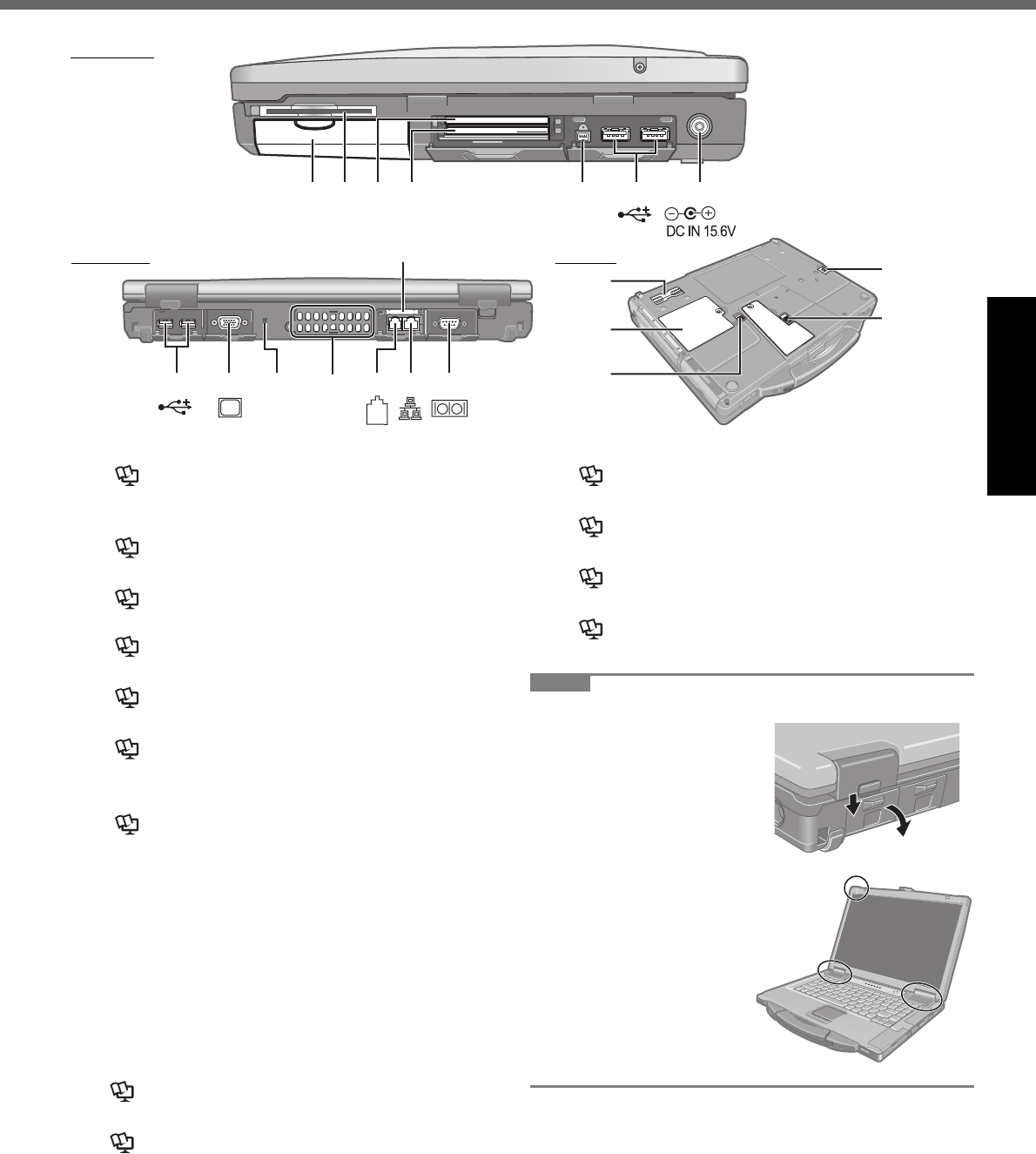 DC IN 15.6V