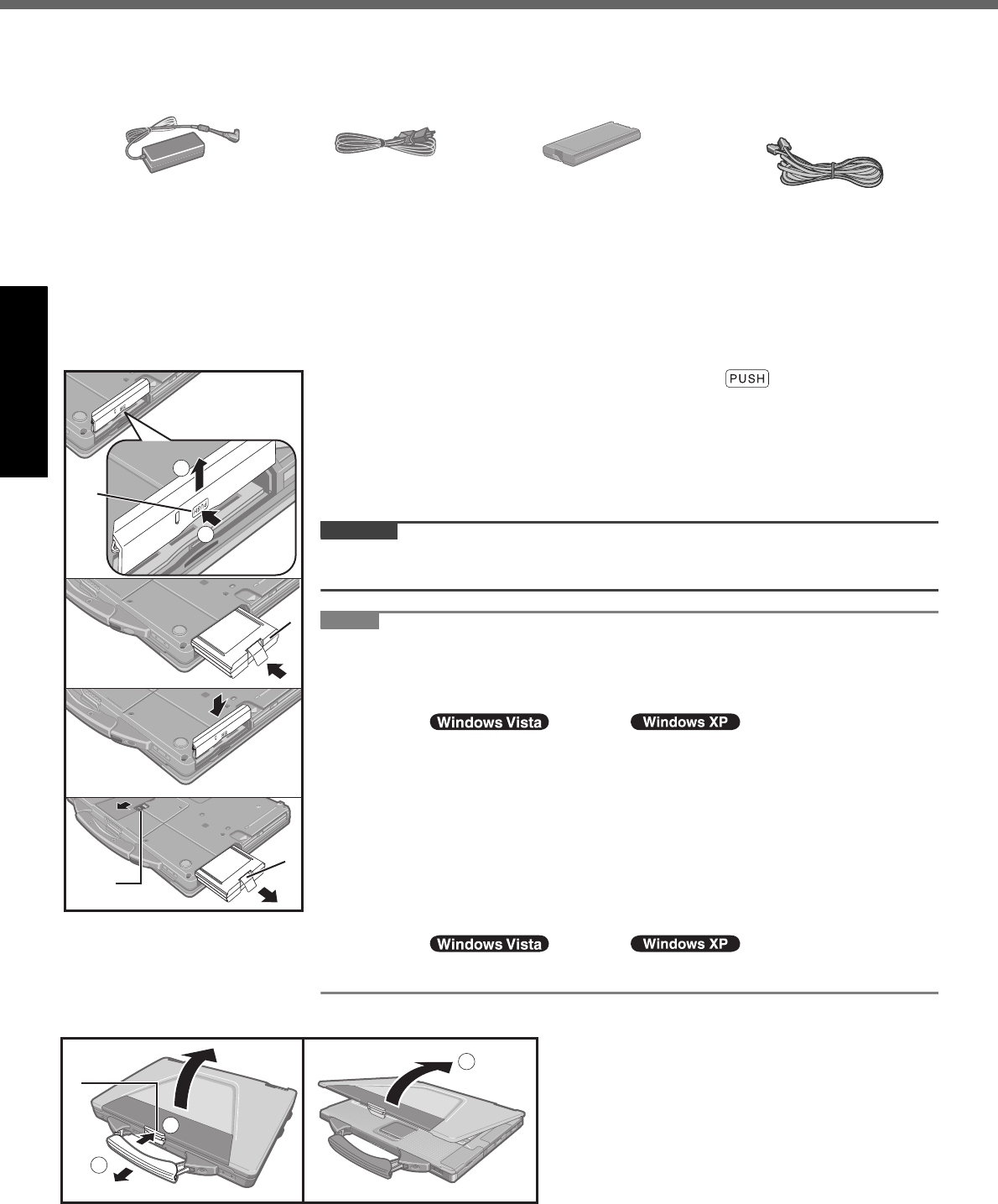 PUSH

Windows Vista

Windows XP

Windows Vista

Windows XP