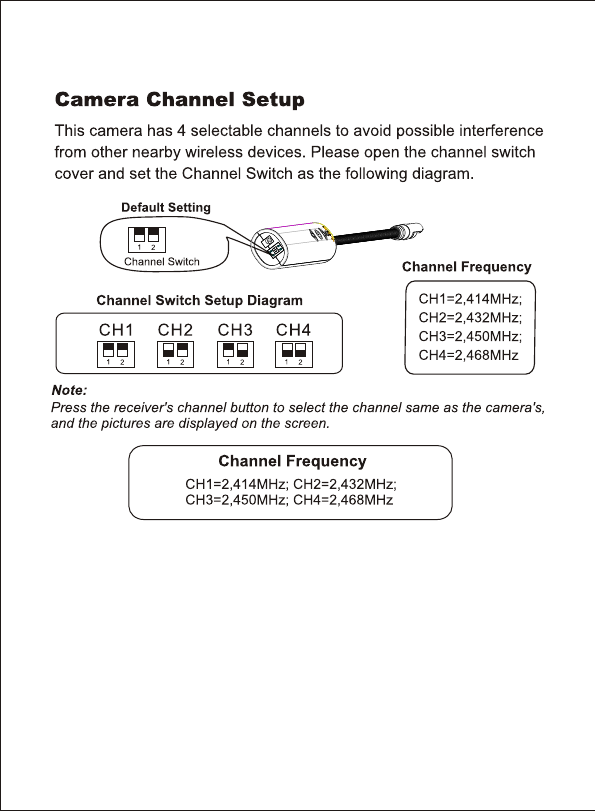 Camera Channel Setup

This camera has 4 selectable channels to avoid possible interference from other nearby wireless devices. Please open the channel switch cover and set the Channel Switch as the following diagram.

Default Setting

1 2
Channel Switch

Channel Frequency

CH1=2,414MHz;
CH2=2,432MHz;
CH3=2,450MHz;
CH4=2,468MHz

Channel Switch Setup Diagram

CH1 CH2 CH3 CH4
1 2 1 2 1 2 1 2

Note:
Press the receiver's channel button to select the channel same as the camera's, and the pictures are displayed on the screen.

Channel Frequency
CH1=2,414MHz; CH2=2,432MHz;
CH3=2,450MHz; CH4=2,468MHz