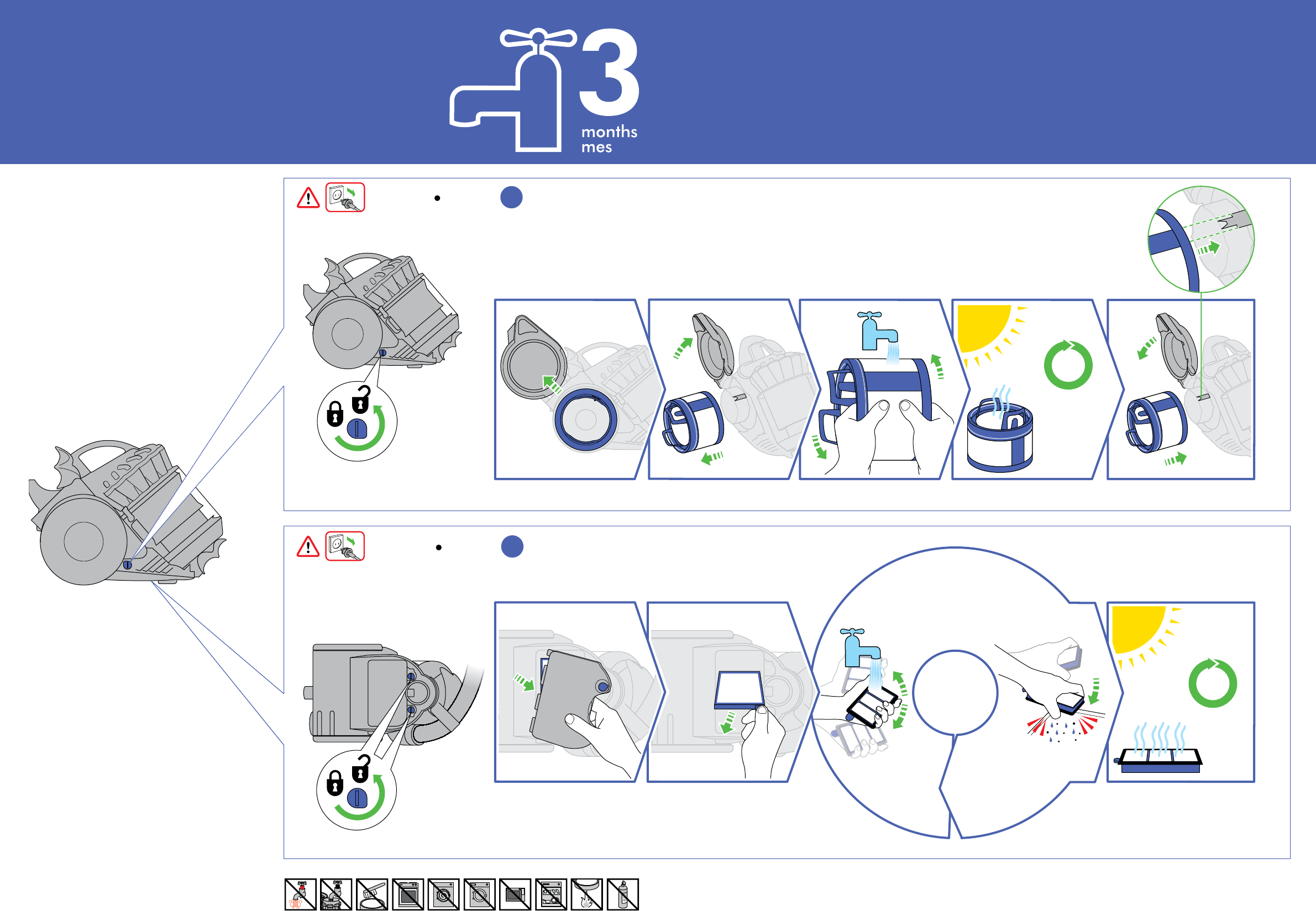 3
months
mes