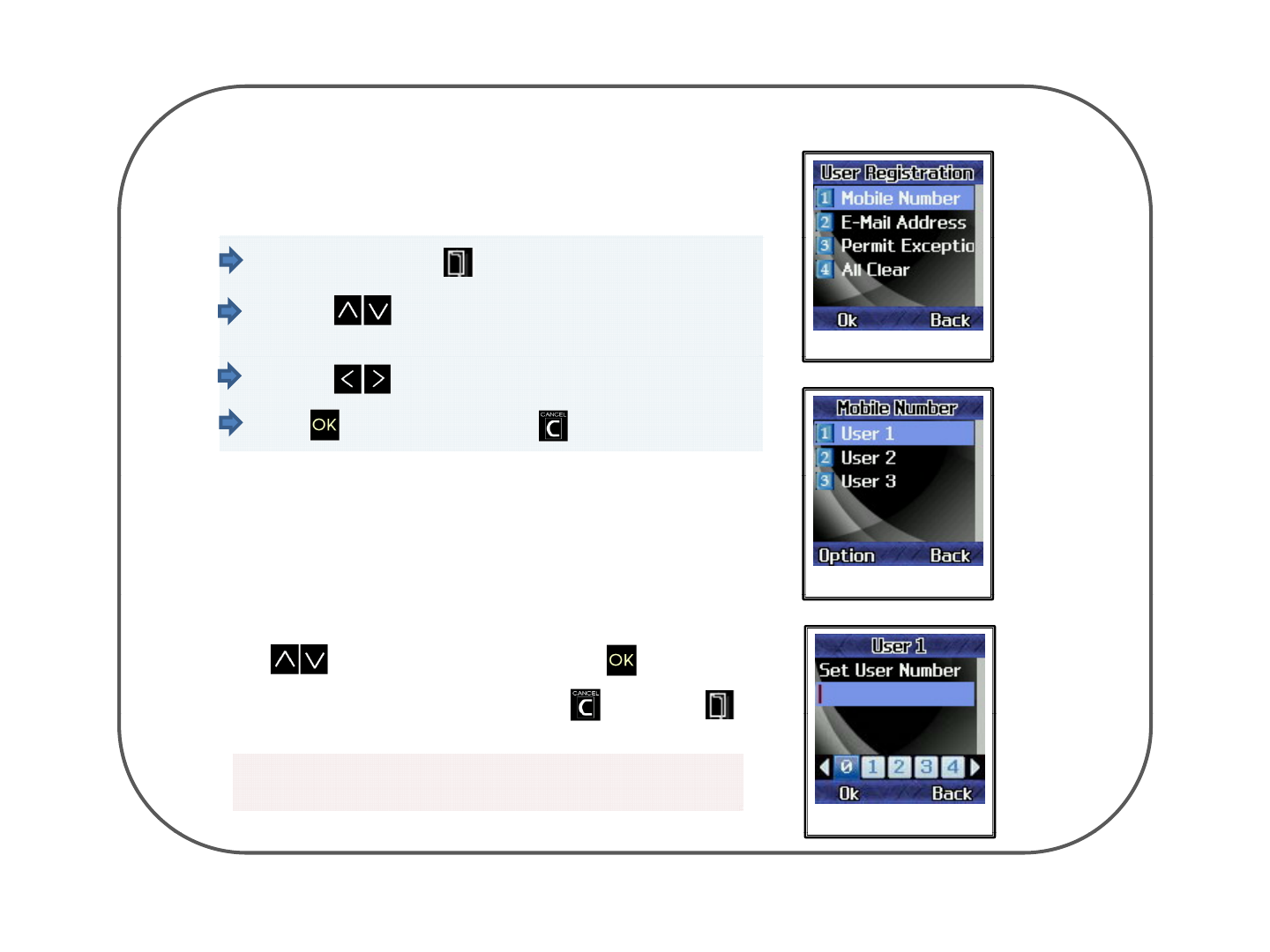 OK

CANCEL C

OK

CANCEL C

User Registration
1 Mobile Number
2 E-Mail Address
3 Permit Exceptio
4 All Clear
Ok Back

Mobile Number
1 User 1
2 User 2
3 User 3
Option Back

User 1
Set User Number
0 1 2 3 4
Ok Back