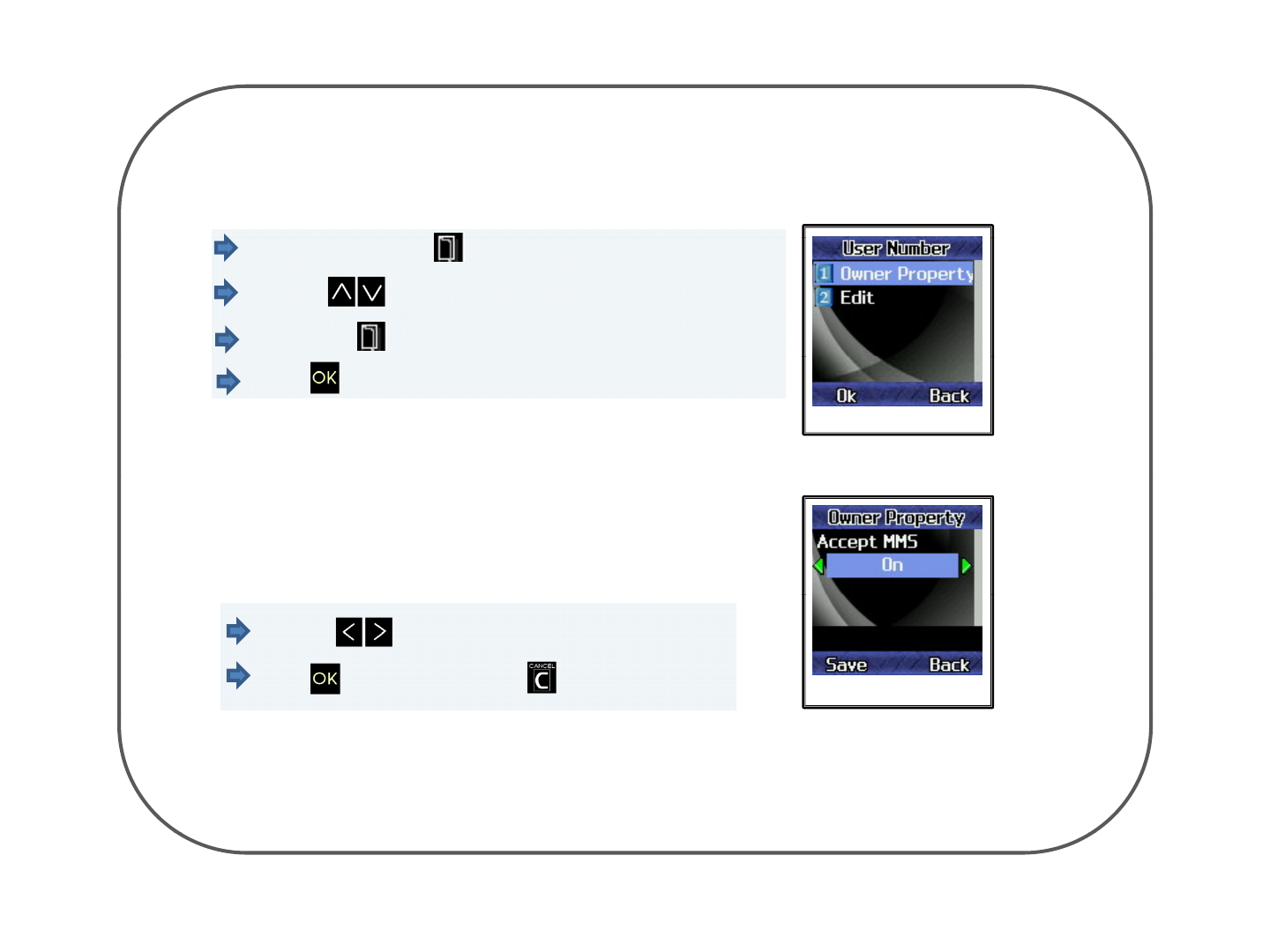 OK

OK

CANCEL C

User Number
1 Owner Property
2 Edit
Ok Back

Owner Property
Accept MMS
On
Save Back