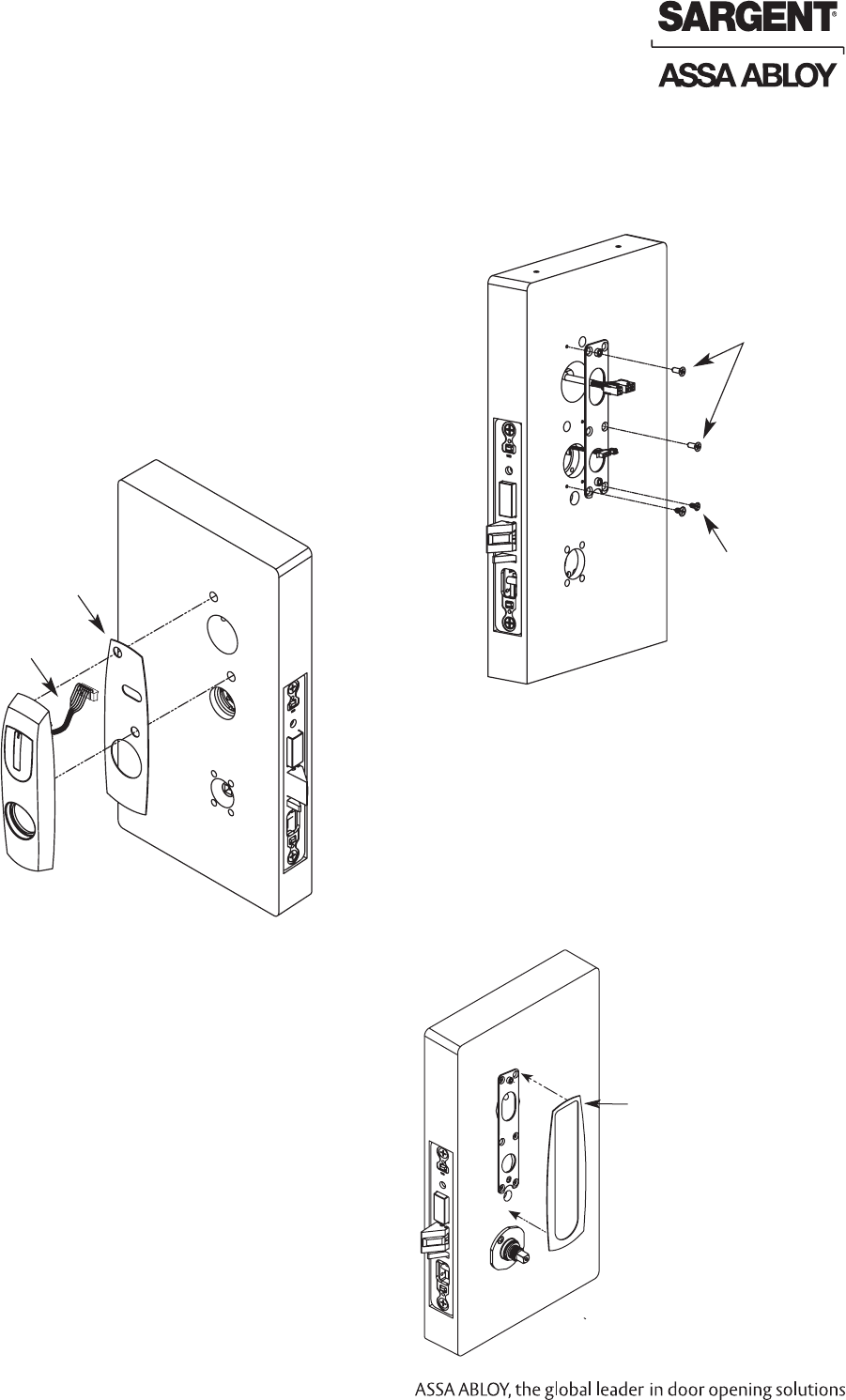 SARGENT®

ASSA ABLOY

ASSA ABLOY, the global leader in door opening solutions