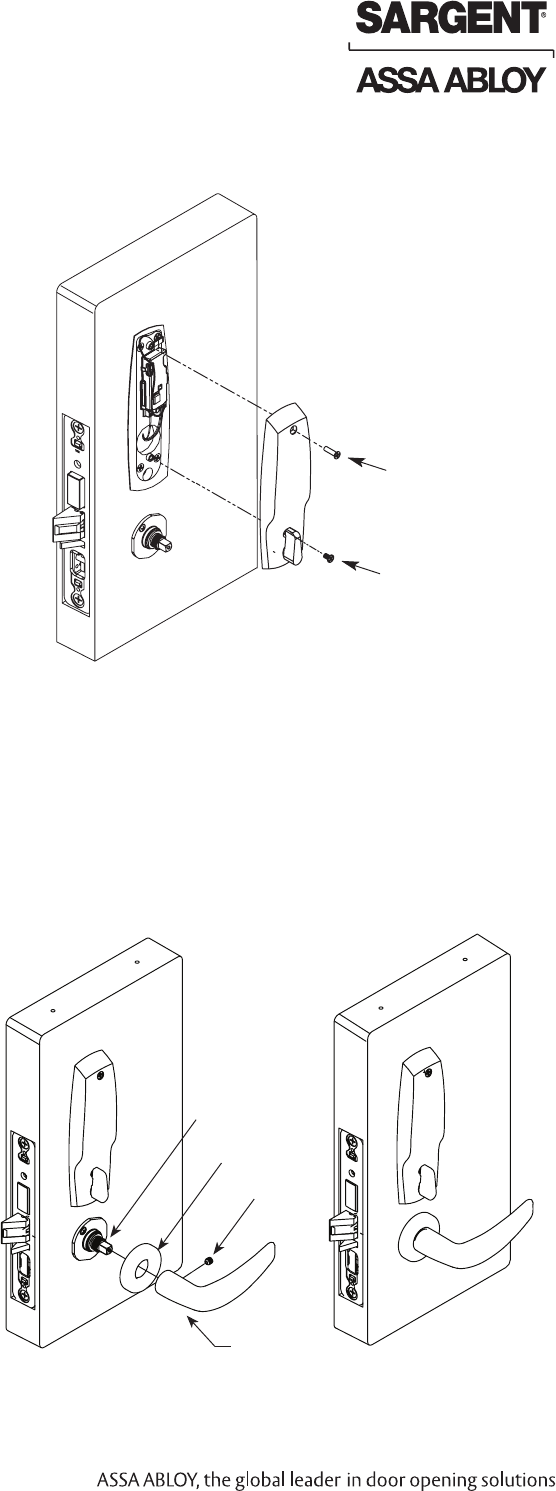 SARGENT®

ASSA ABLOY

ASSA ABLOY, the global leader in door opening solutions