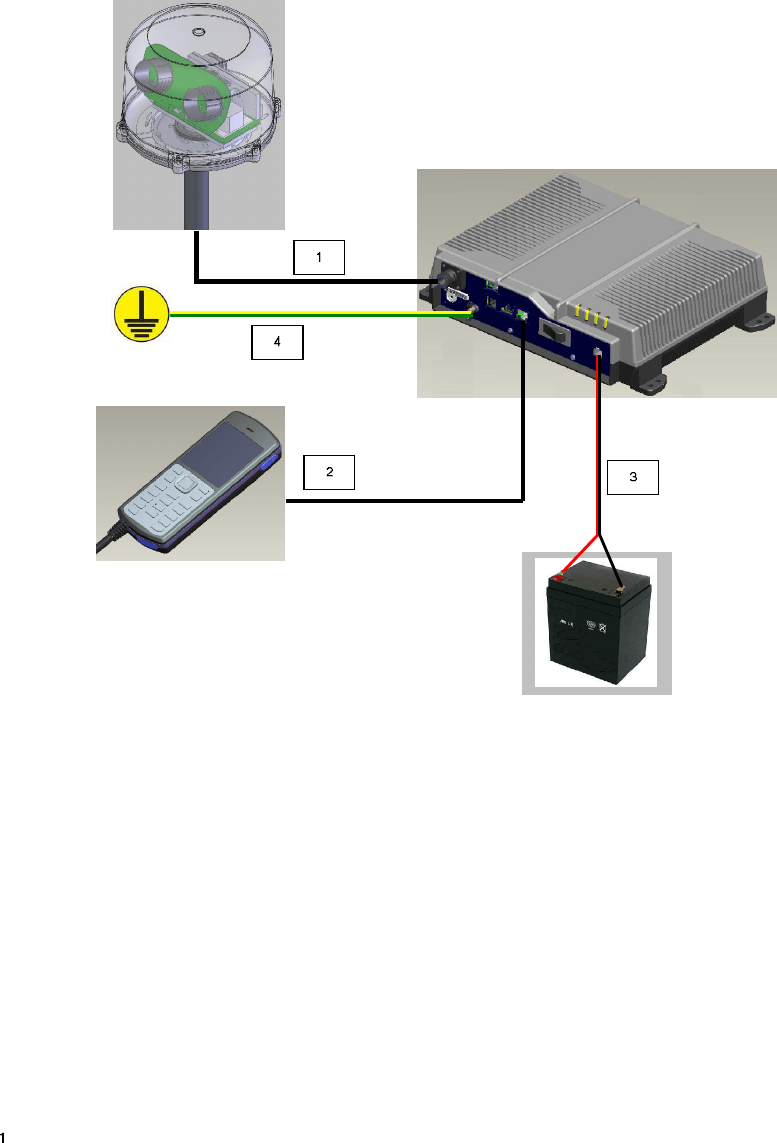 1

4

2

3

1