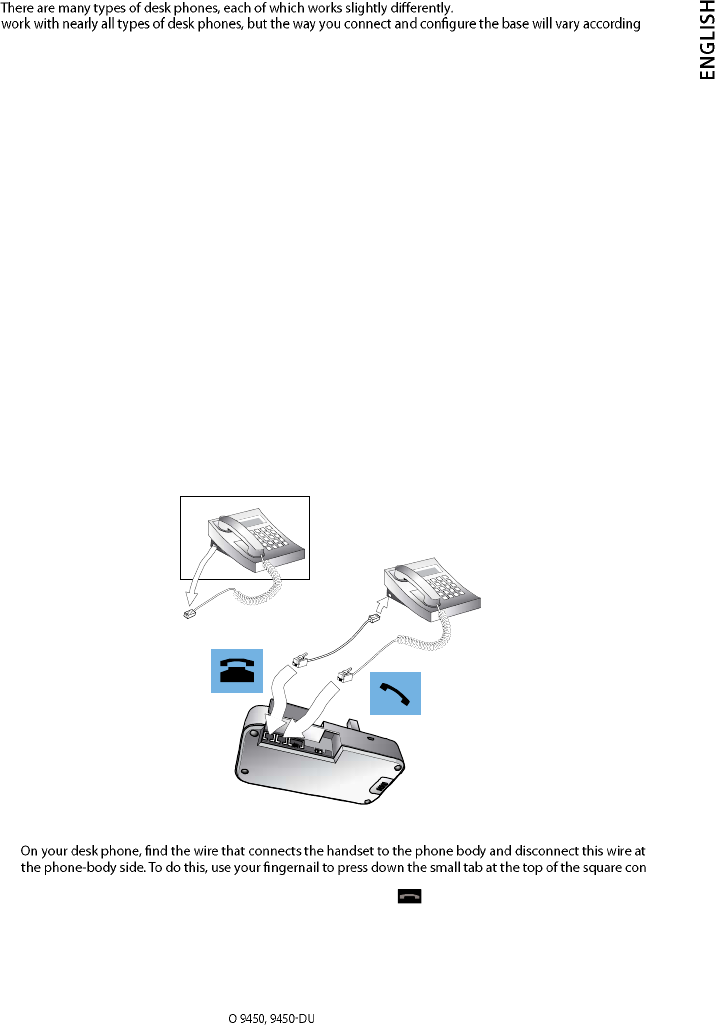 ENGLISH

There are many types of desk phones, each of which works slightly differently.
work with nearly all types of desk phones, but the way you connect and configure the base will vary according

On your desk phone, find the wire that connects the handset to the phone body and disconnect this wire at the phone-body side. To do this, use your fingernail to press down the small tab at the top of the square con

O 9450, 9450-DU