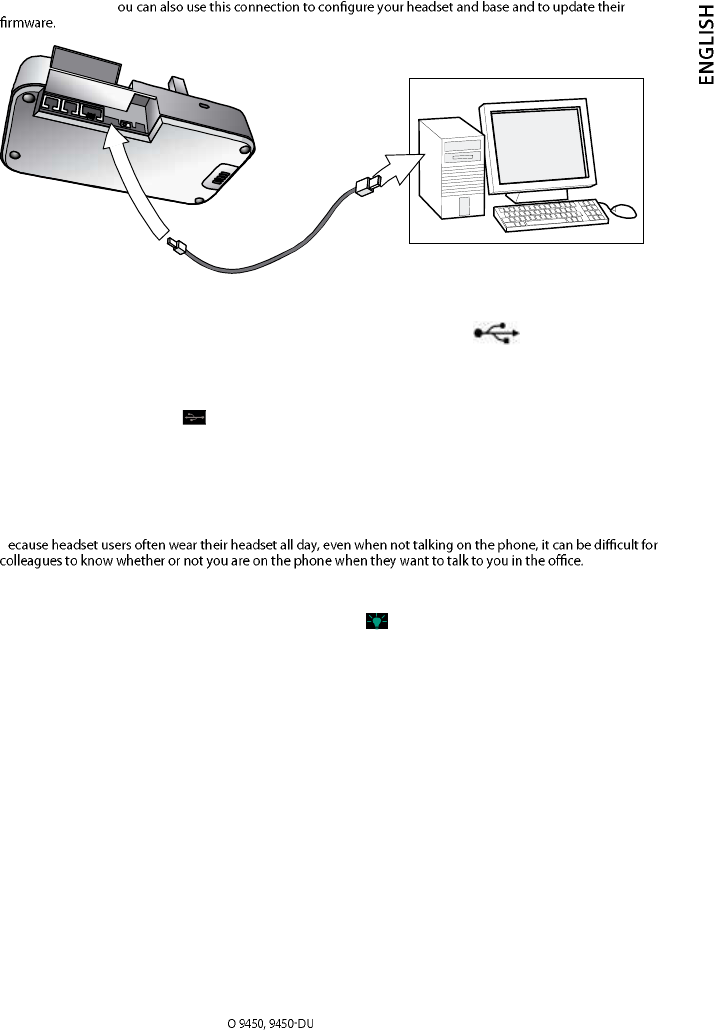 ou can also use this connection to configure your headset and base and to update their firmware.

ENGLISH

ecause headset users often wear their headset all day, even when not talking on the phone, it can be difficult for colleagues to know whether or not you are on the phone when they want to talk to you in the office.

O 9450, 9450-DU