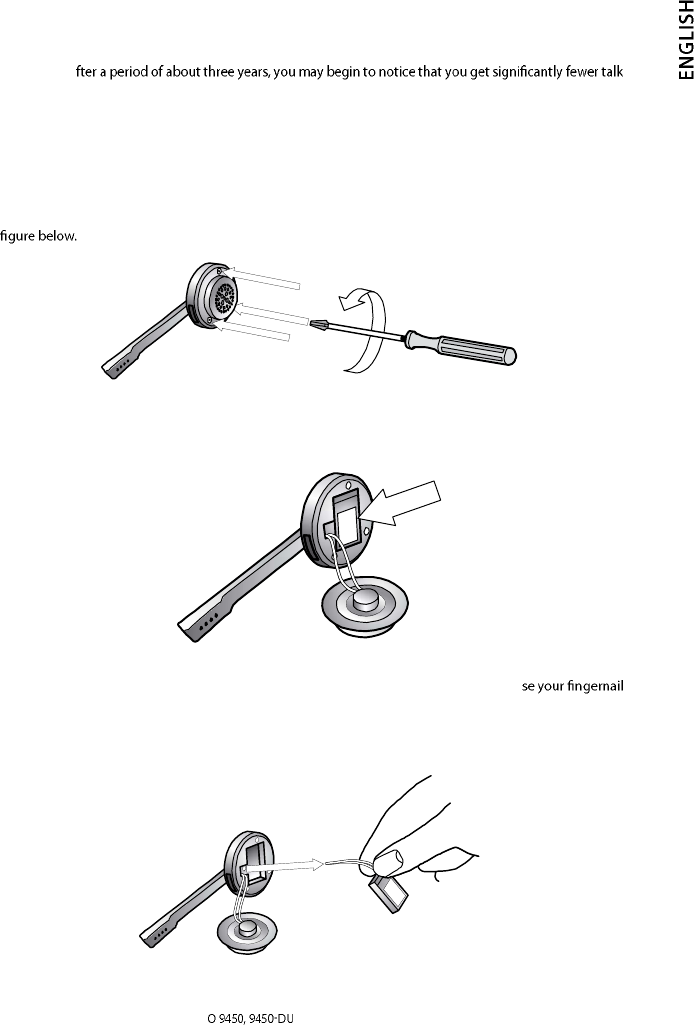 ENGLISH

fter a period of about three years, you may begin to notice that you get significantly fewer talk

figure below.

se your fingernail

O 9450, 9450-DU