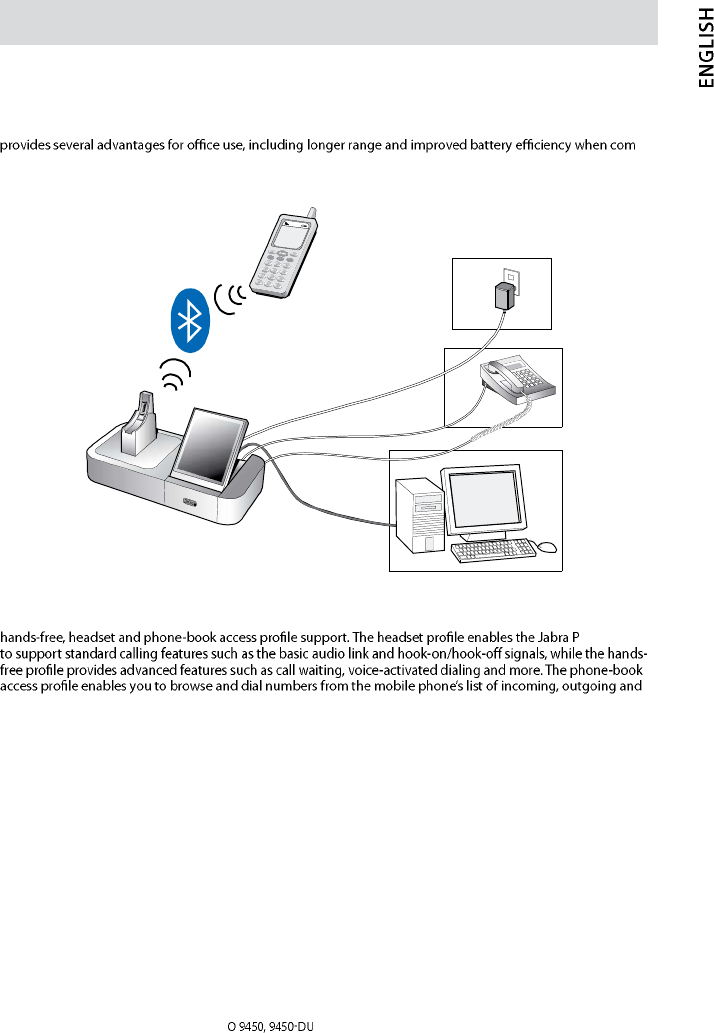 ENGLISH

provides several advantages for office use, including longer range and improved battery efficiency when com

hands-free, headset and phone-book access profile support. The headset profile enables the Jabra P to support standard calling features such as the basic audio link and hook-on/hook-off signals, while the hands-free profile provides advanced features such as call waiting, voice-activated dialing and more. The phone-book access profile enables you to browse and dial numbers from the mobile phone's list of incoming, outgoing and

O 9450, 9450-DU