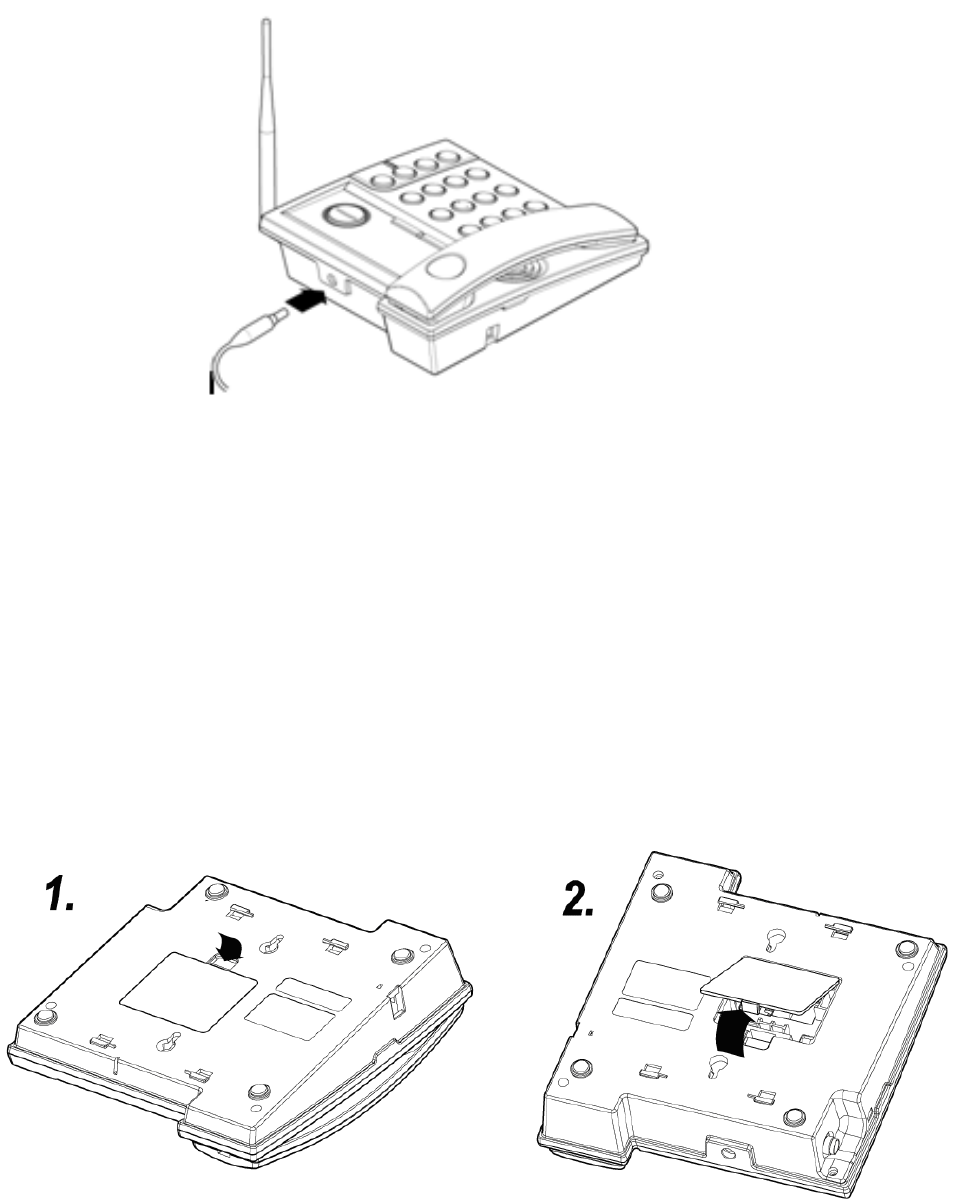 1.

2.