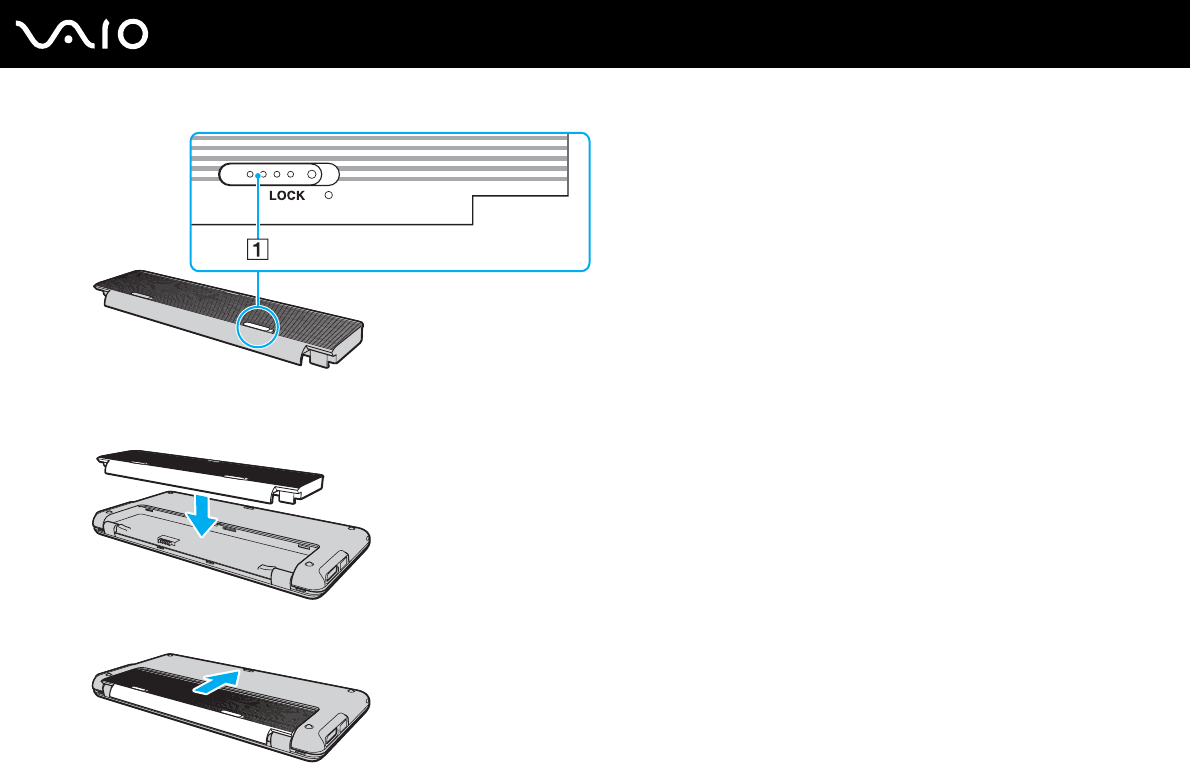 VAIO

LOCK

1