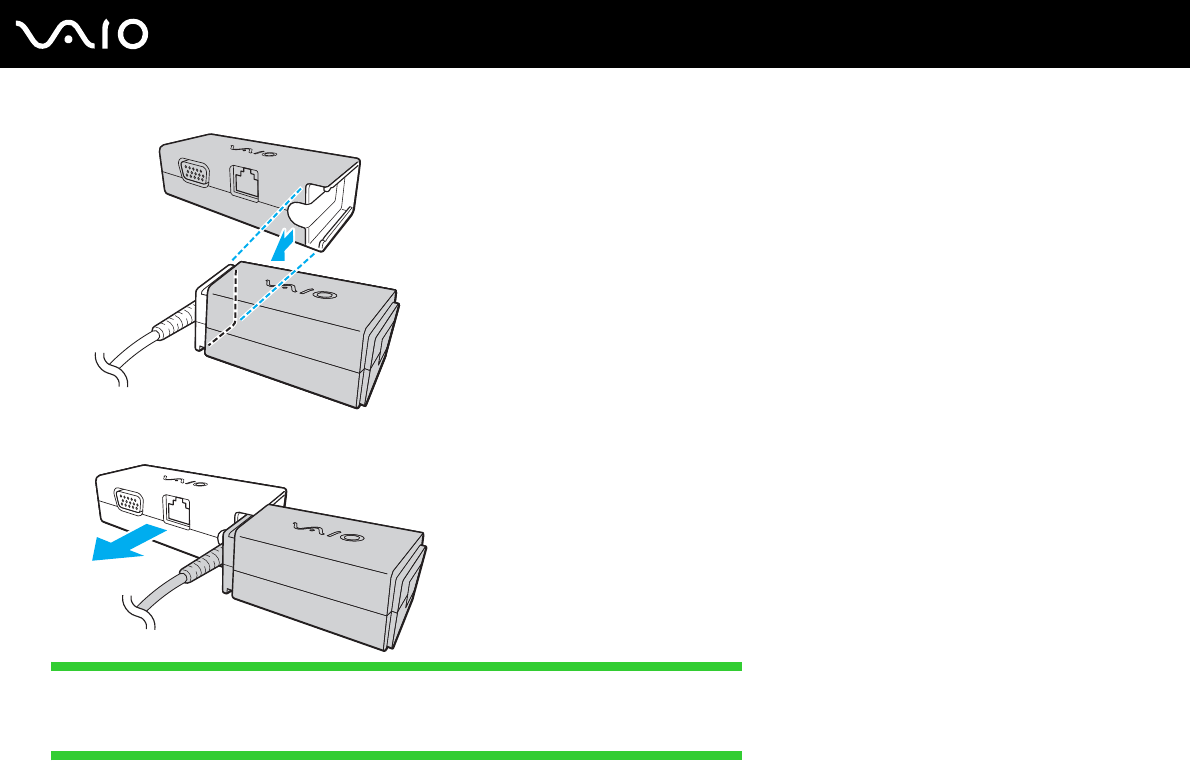 VAIO