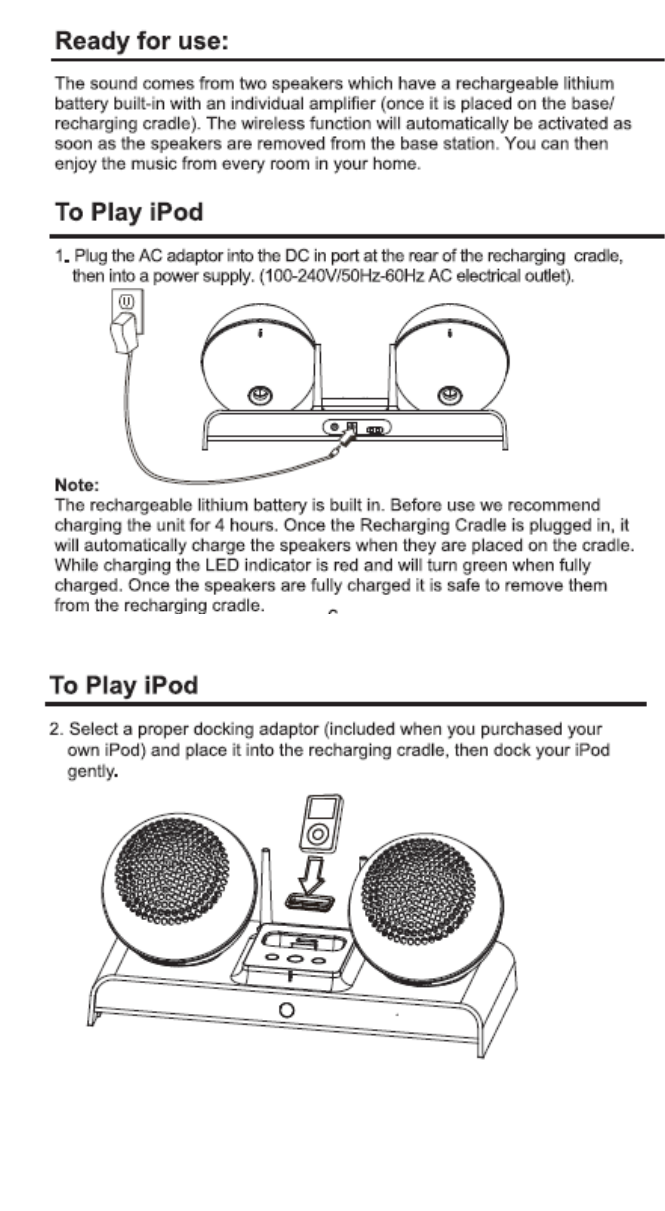 Ready for use:

The sound comes from two speakers which have a rechargeable lithium battery built-in with an individual amplifier (once it is placed on the base/ recharging cradle). The wireless function will automatically be activated as soon as the speakers are removed from the base station. You can then enjoy the music from every room in your home.

To Play iPod

1. Plug the AC adaptor into the DC in port at the rear of the recharging cradle, then into a power supply. (100-240V/50Hz-60Hz AC electrical outlet).

Note:
The rechargeable lithium battery is built in. Before use we recommend charging the unit for 4 hours. Once the Recharging Cradle is plugged in, it will automatically charge the speakers when they are placed on the cradle. While charging the LED indicator is red and will turn green when fully charged. Once the speakers are fully charged it is safe to remove them from the recharging cradle.

To Play iPod

2. Select a proper docking adaptor (included when you purchased your own iPod) and place it into the recharging cradle, then dock your iPod gently.