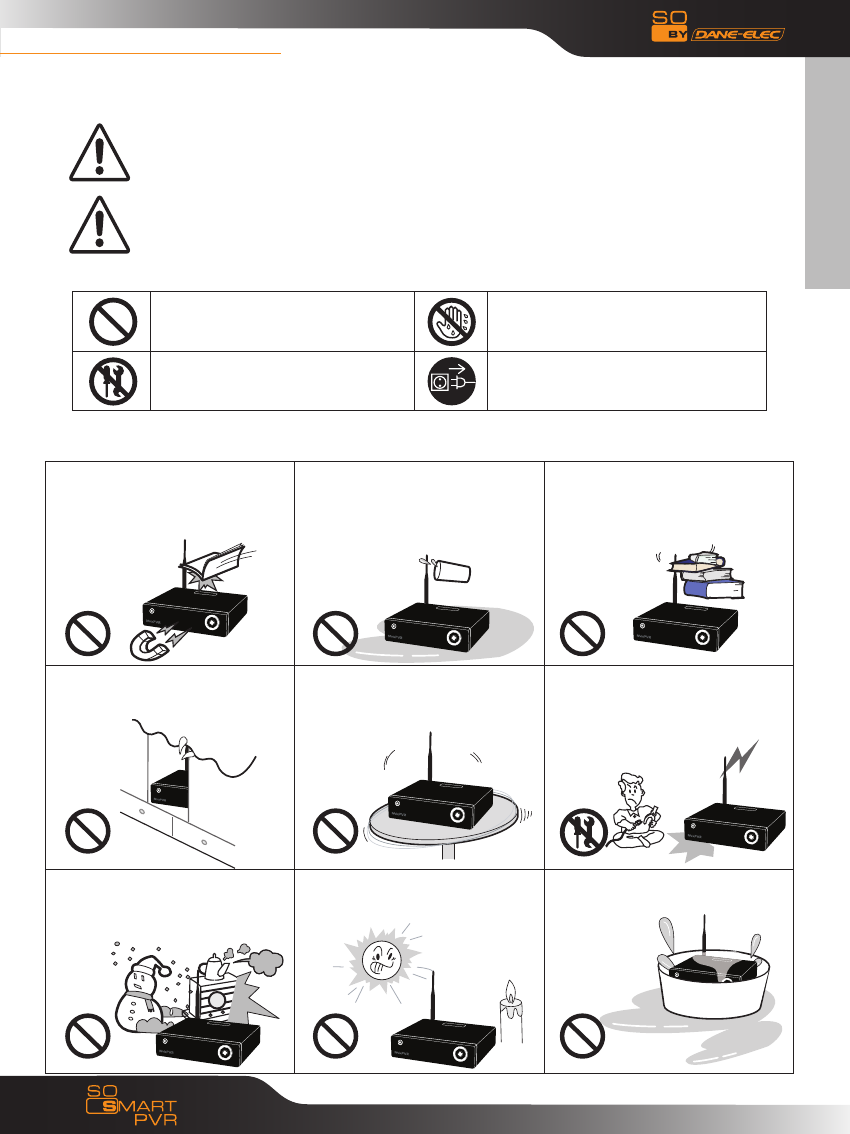 SO BY DANE-ELEC

SO SMART PVR