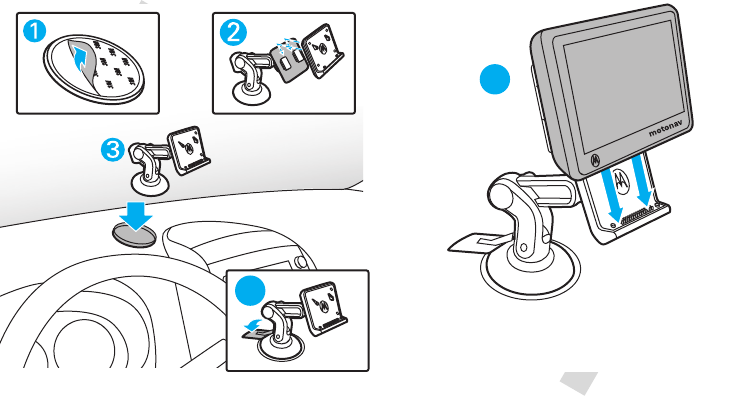 1
2
3
motonav