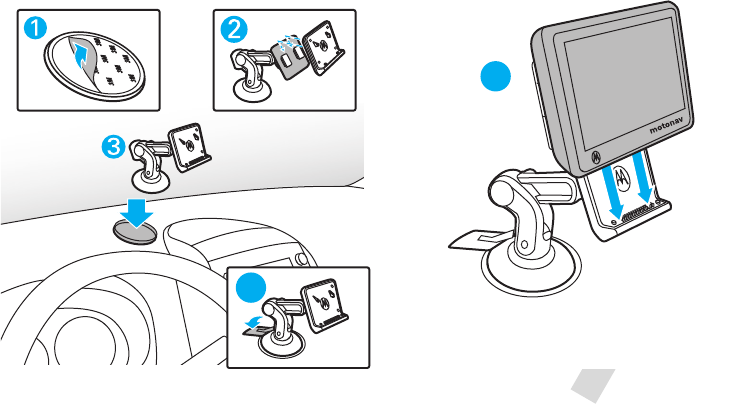 1

2

3

motonav