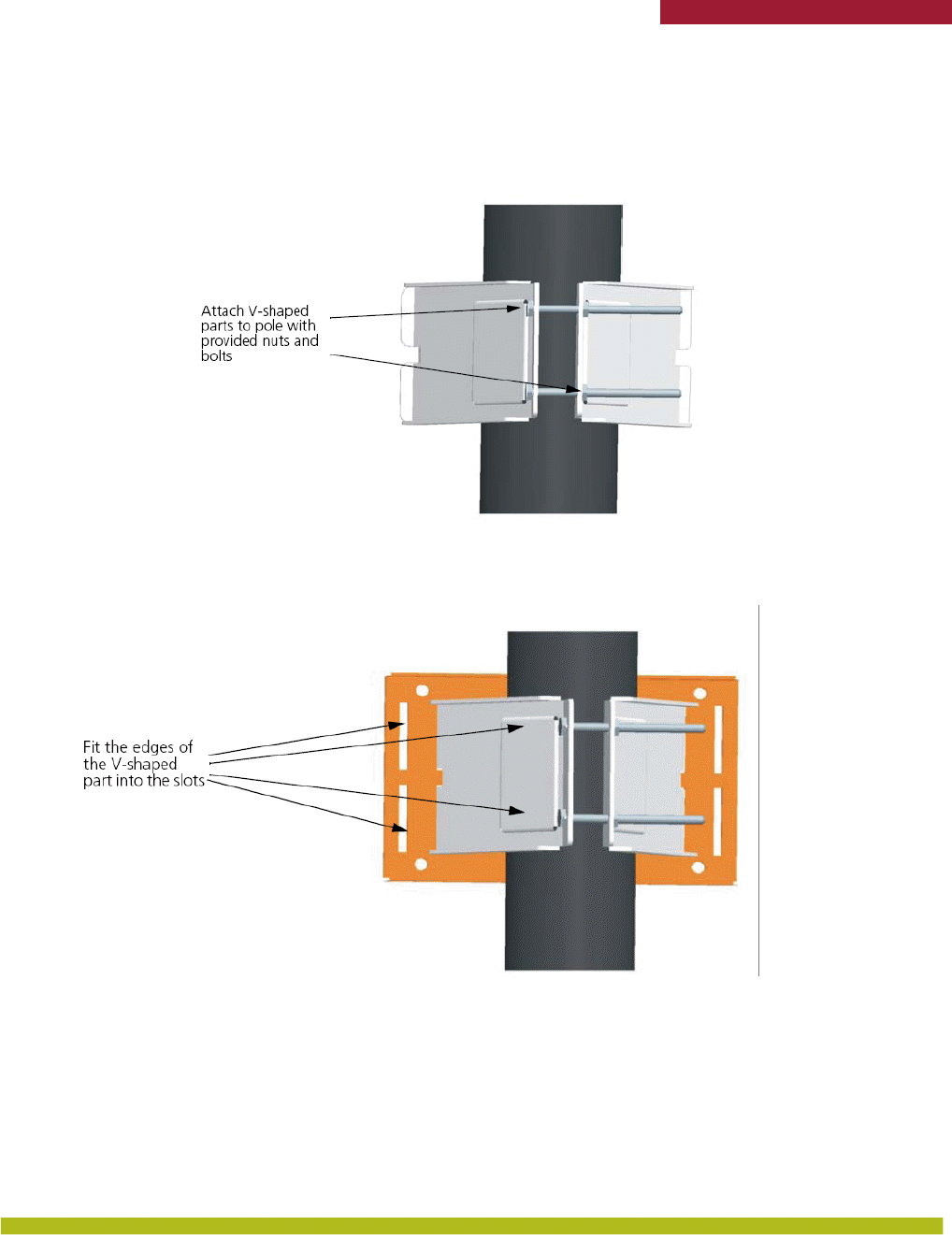 Attach V-shaped parts to pole with provided nuts and bolts

Fit the edges of the V-shaped part into the slots