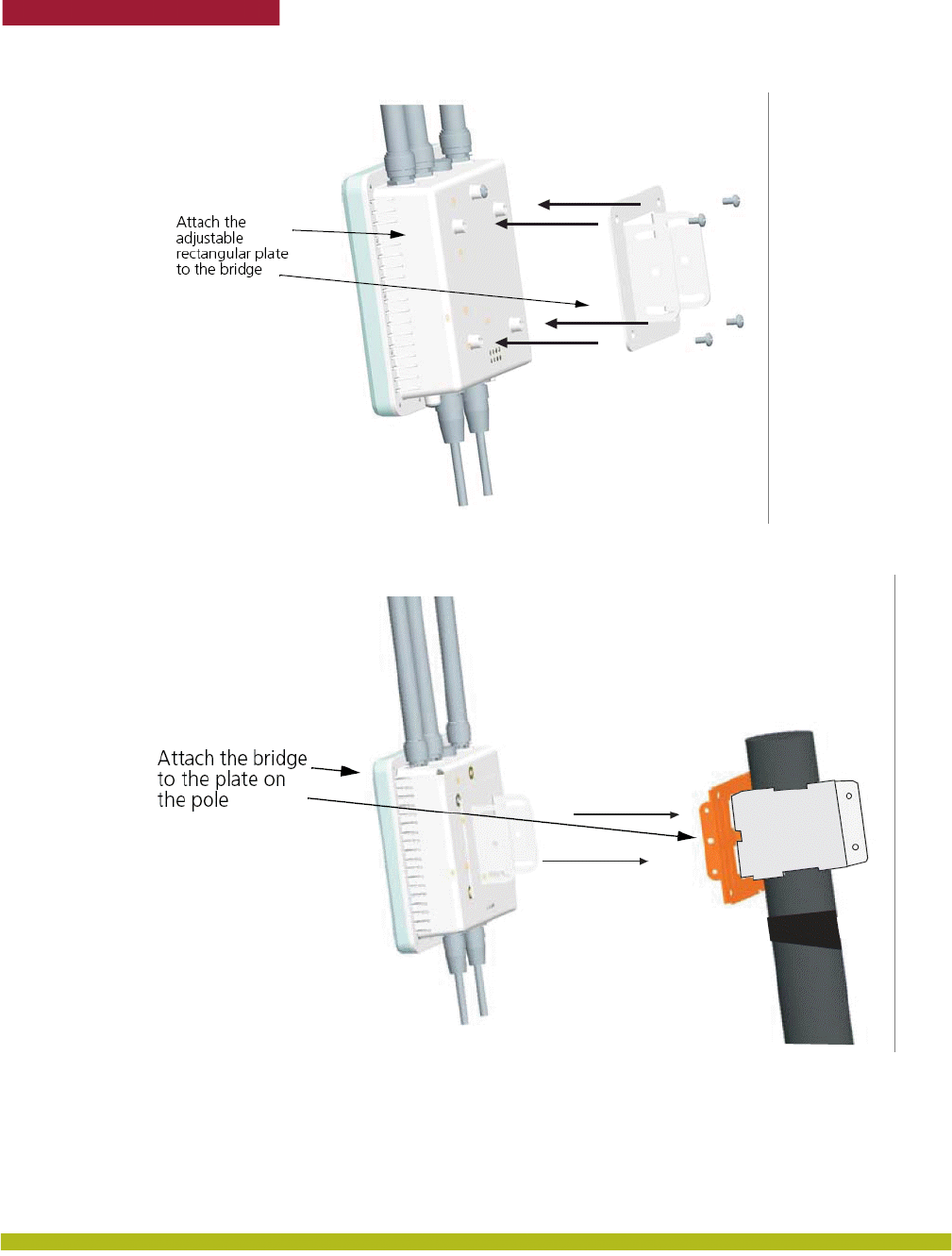 Attach the adjustable rectangular plate to the bridge

Attach the bridge to the plate on the pole