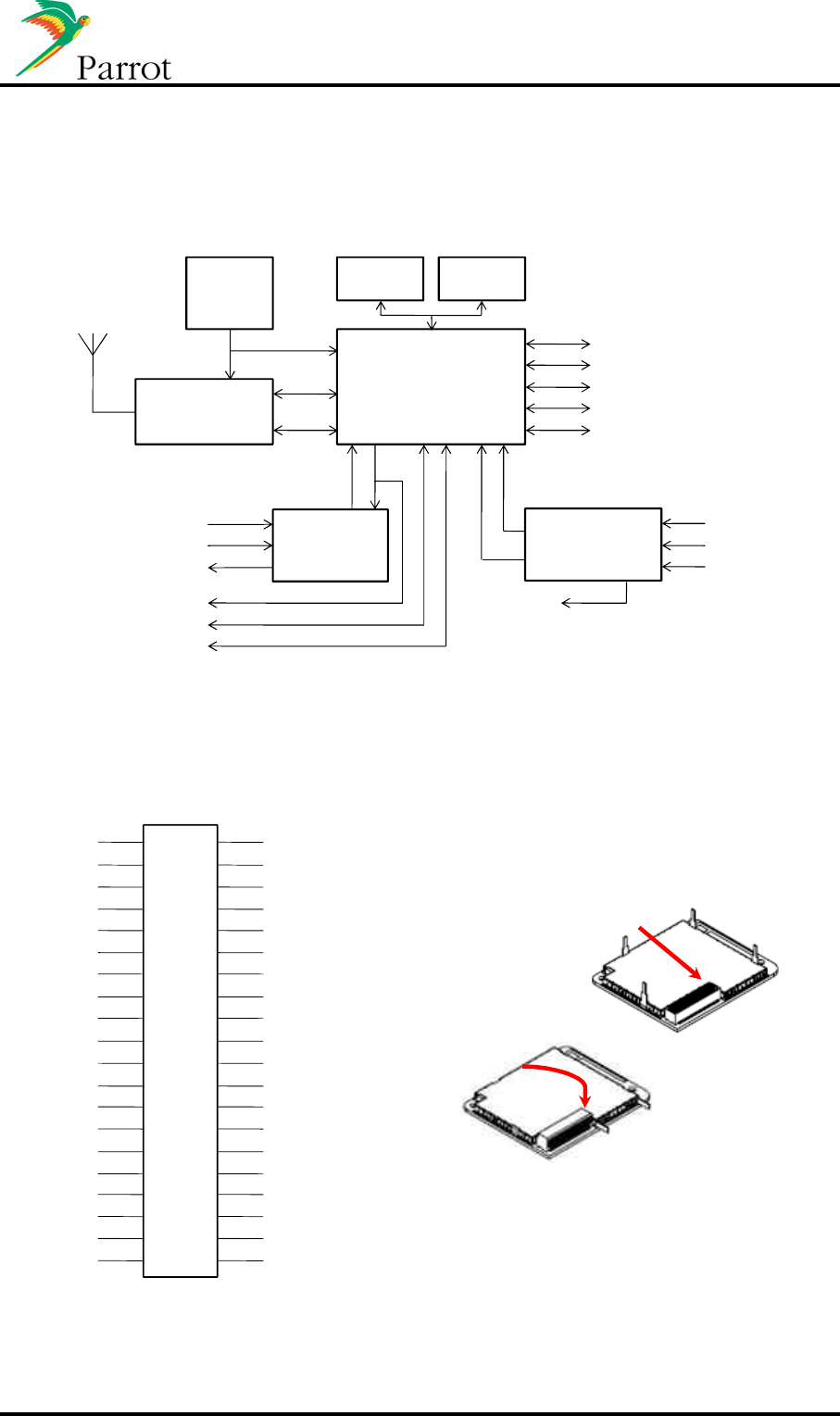 Parrot