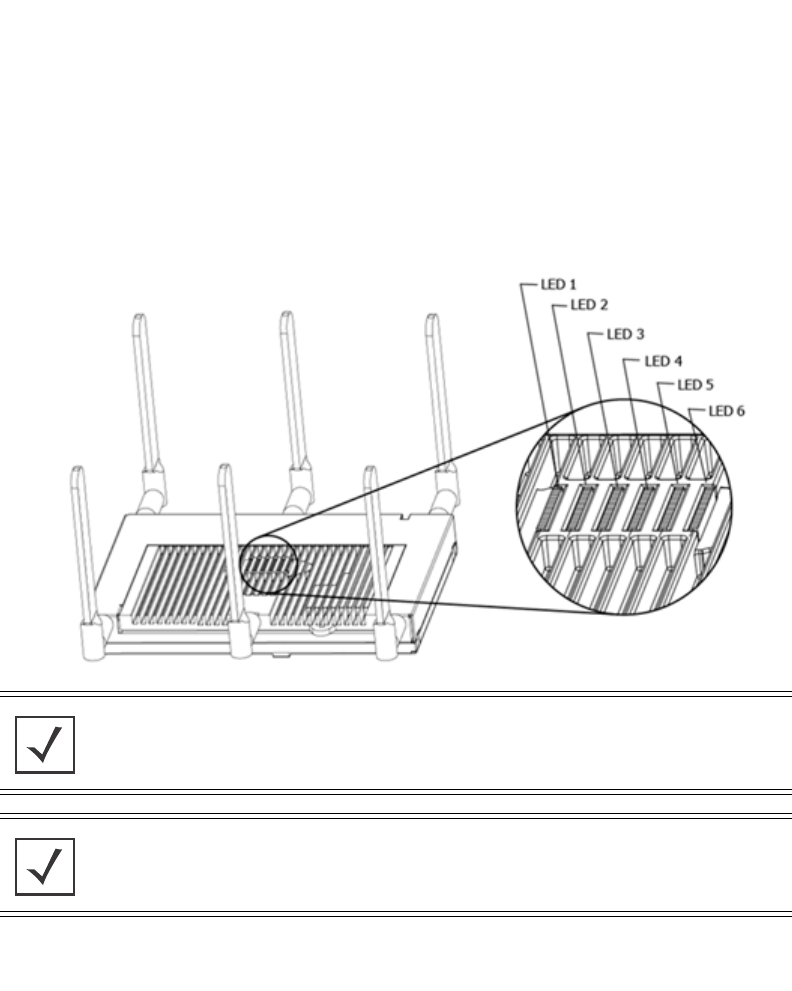 LED 1
LED 2
LED 3
LED 4
LED 5
LED 6