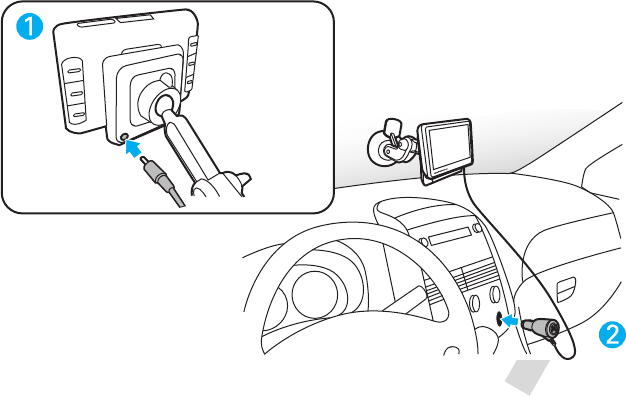 1

2