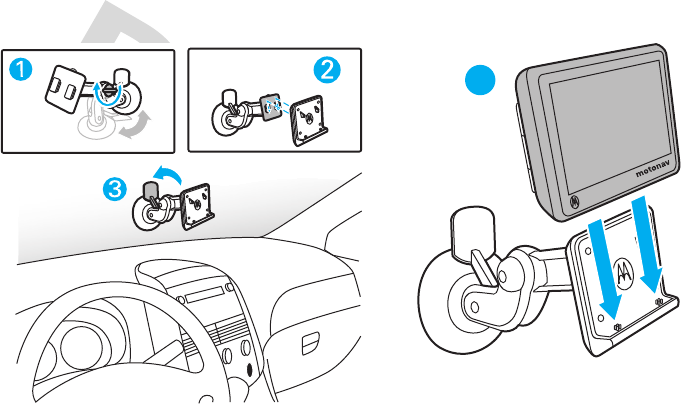 1

2

3

motonav