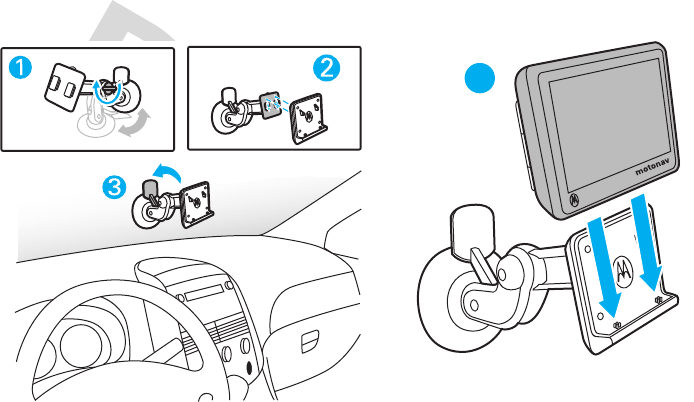 1

2

3

motonav