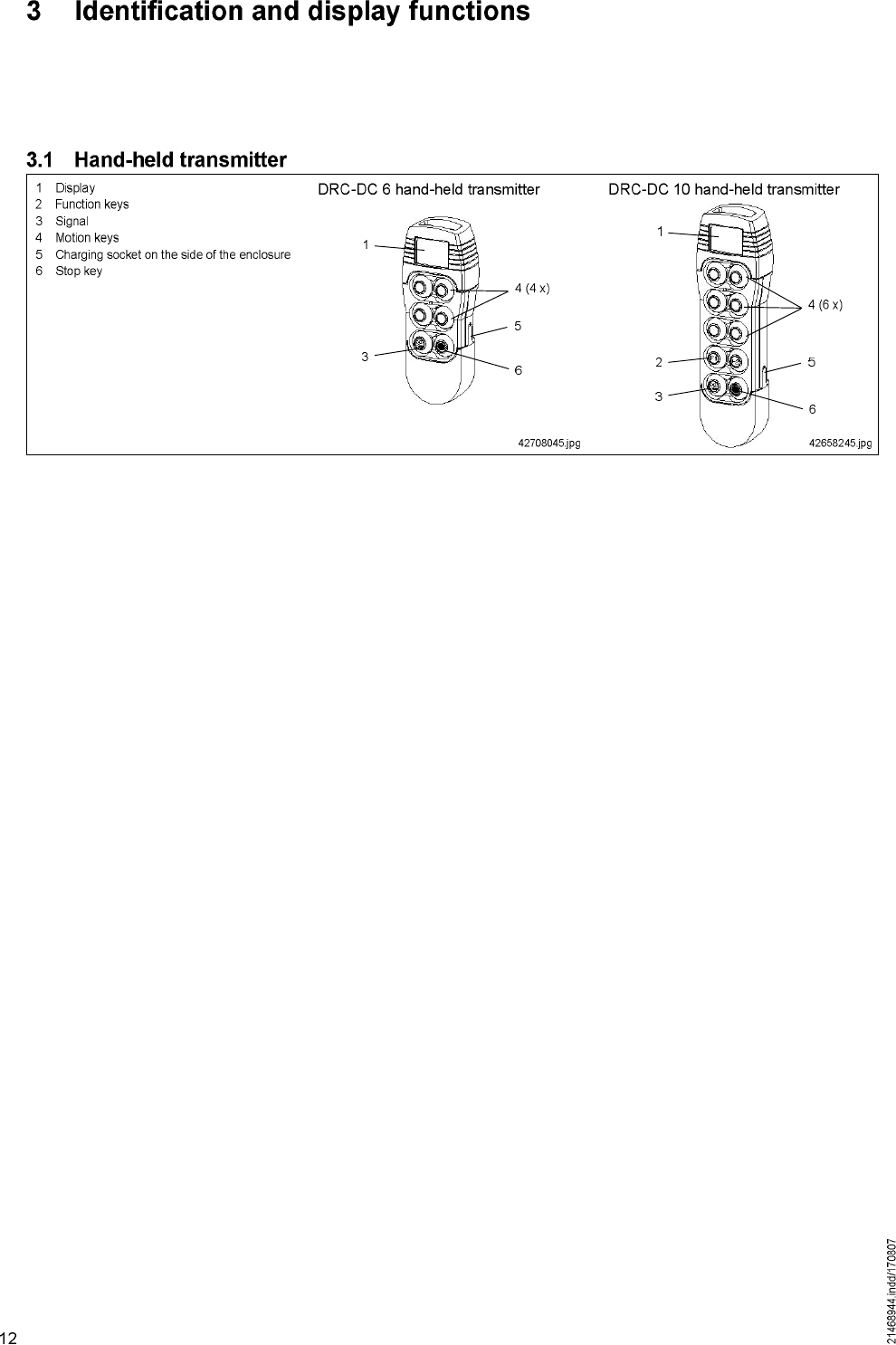 3 Identification and display functions

3.1 Hand-held transmitter

1 Display
2 Function keys
3 Signal
4 Motion keys
5 Charging socket on the side of the enclosure
6 Stop key

DRC-DC 6 hand-held transmitter

1
4 (4 x)
5
3
6

42708045.jpg

DRC-DC 10 hand-held transmitter

1
4 (6 x)
2
5
3
6

42658245.jpg

12

21468944.indd/170807