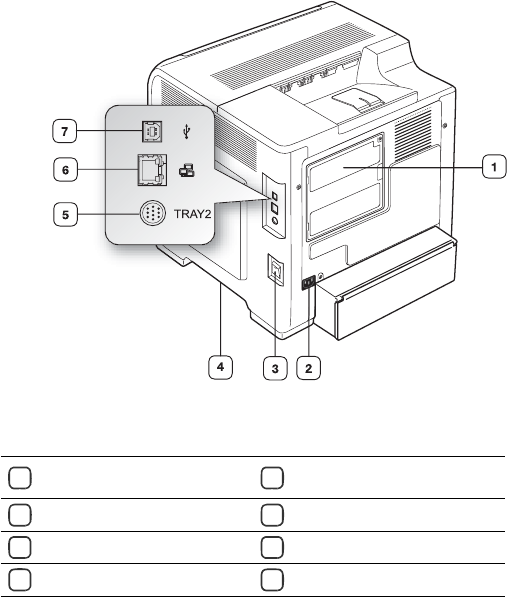 7

6

5

TRAY2

1

4

3

2