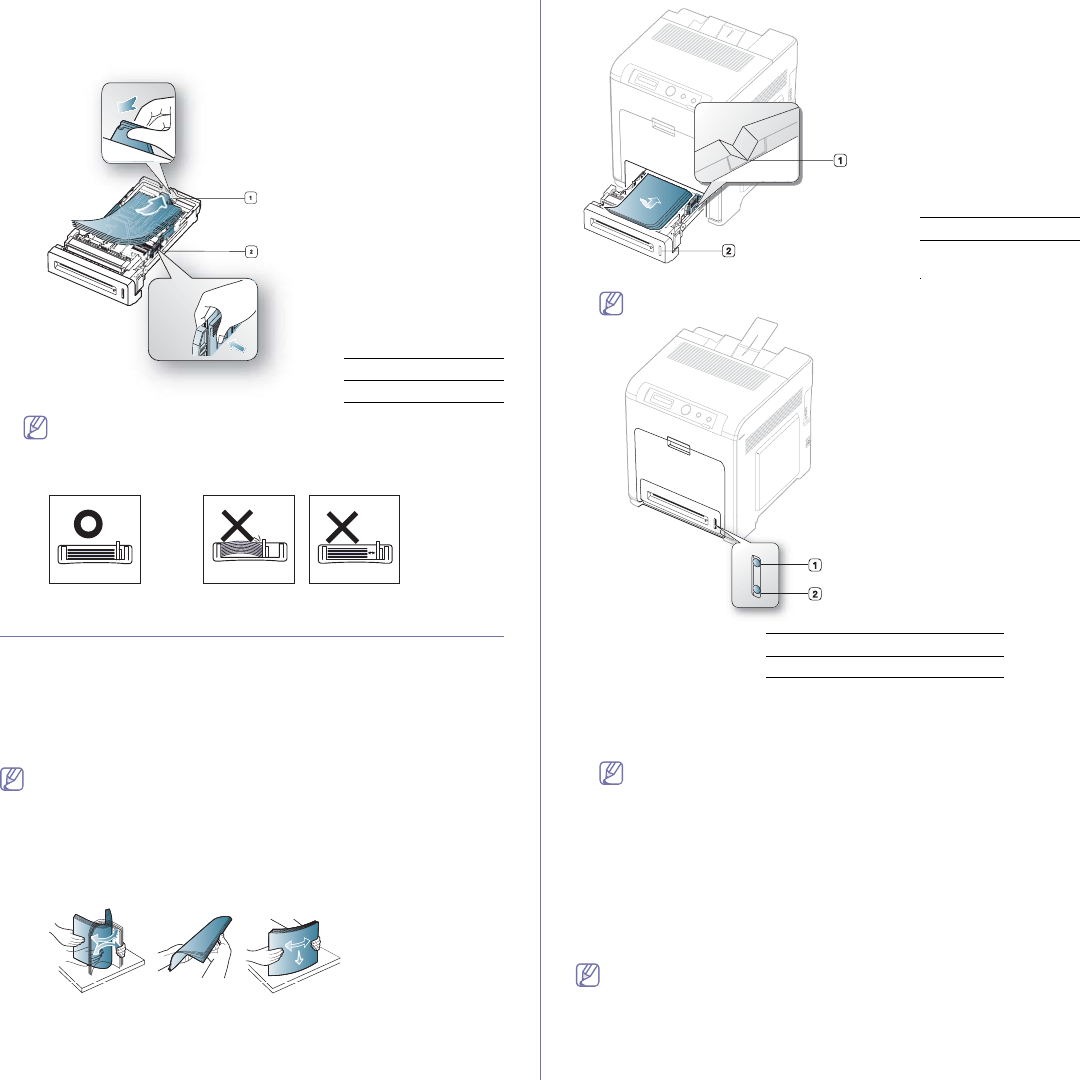 1
2
1
2
1
2