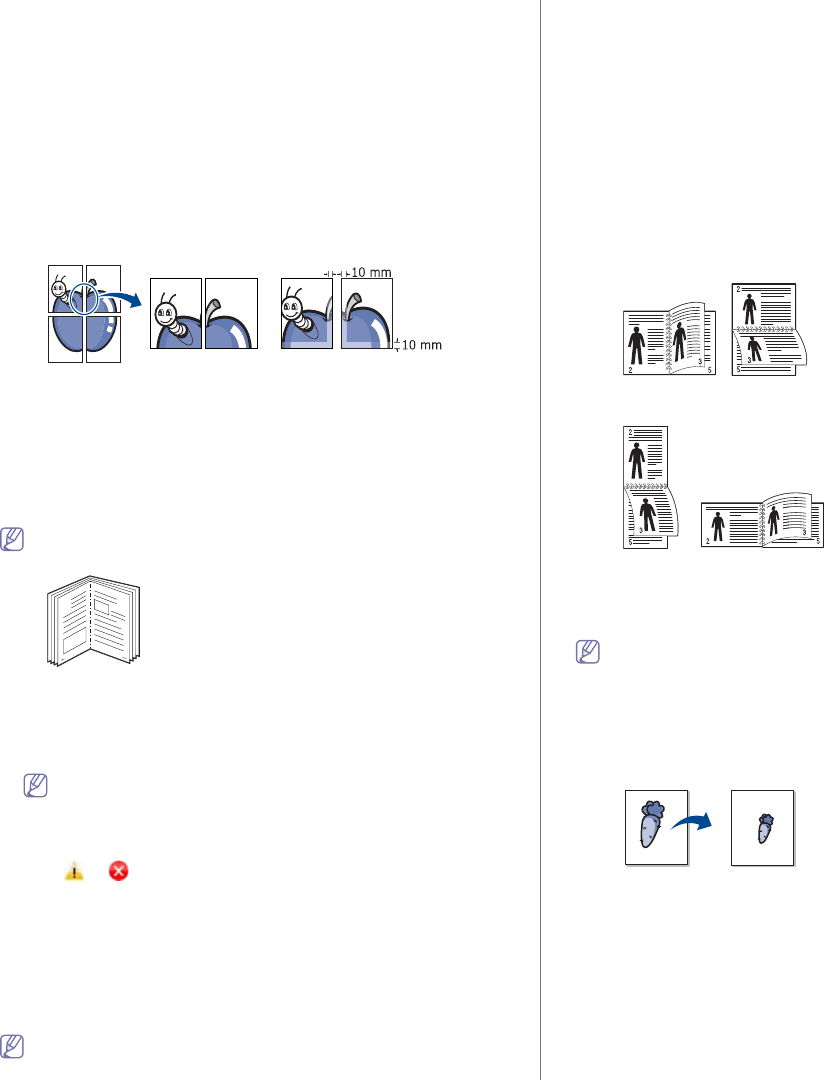 10 mm
10 mm

2
5

2
3
5

2
3
5

2
3