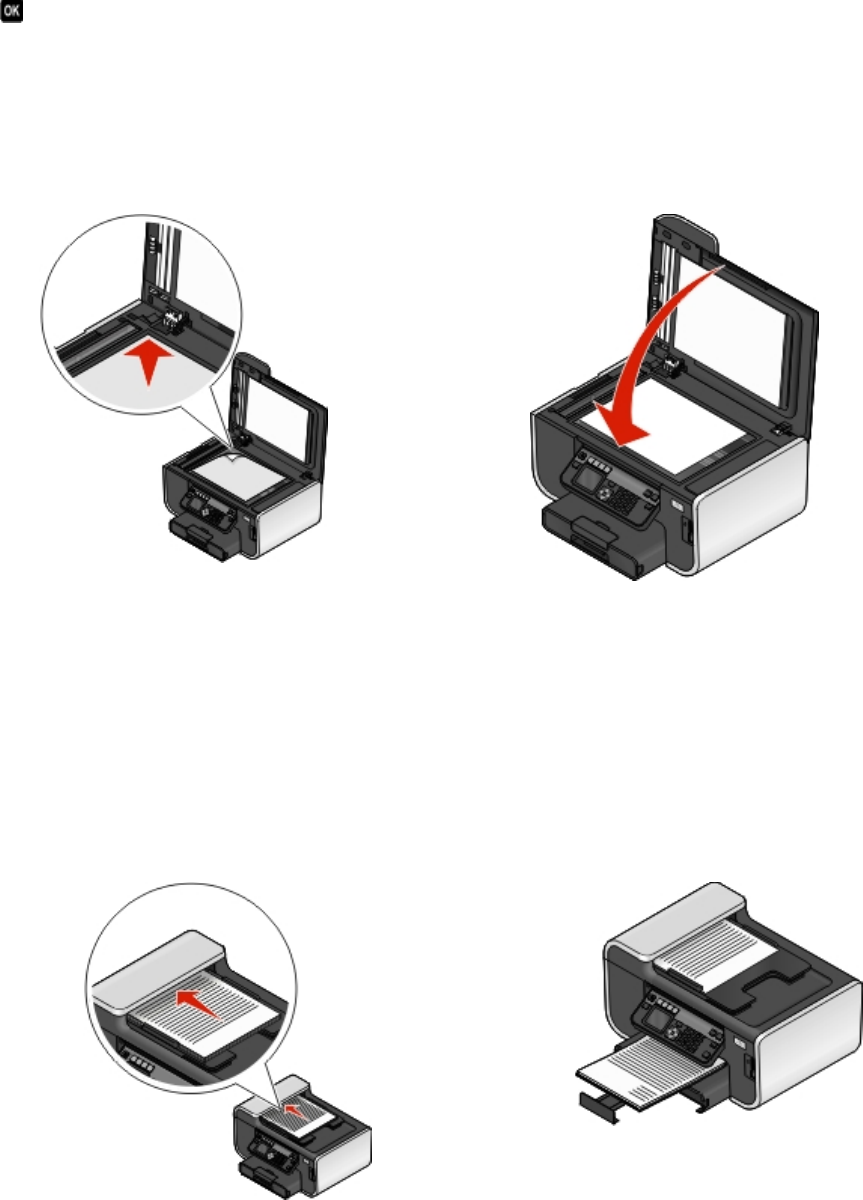 OK