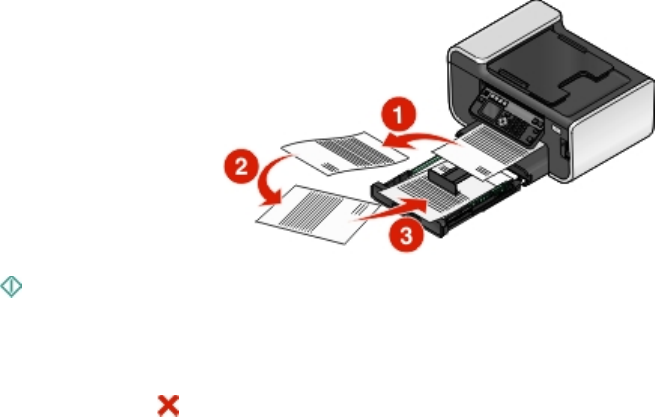 1
2
3