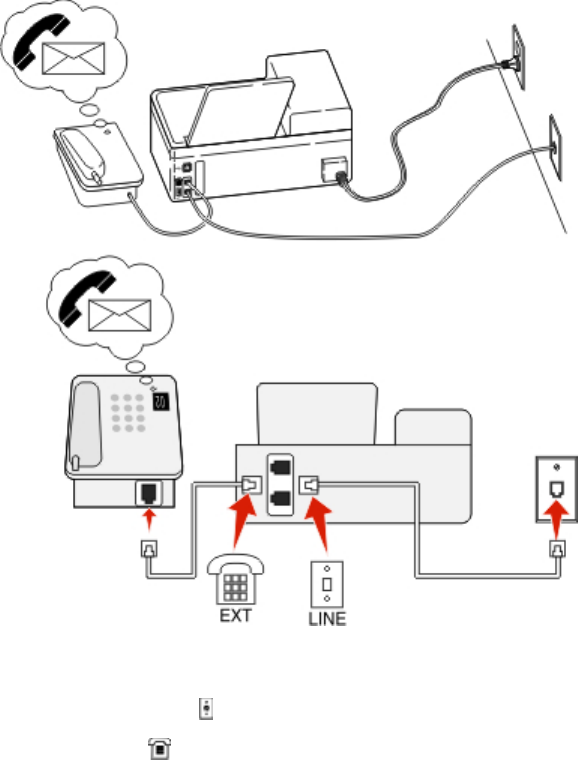 EXT

LINE