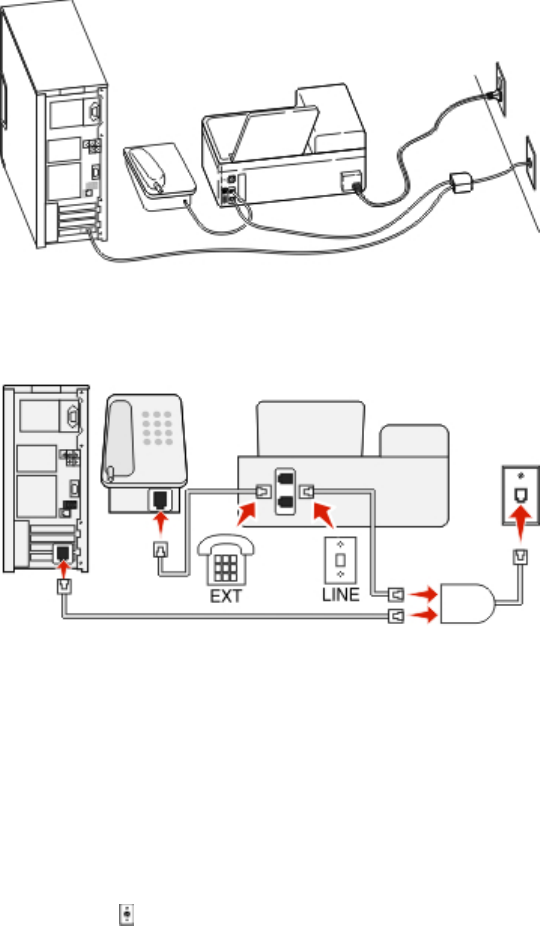 EXT

LINE