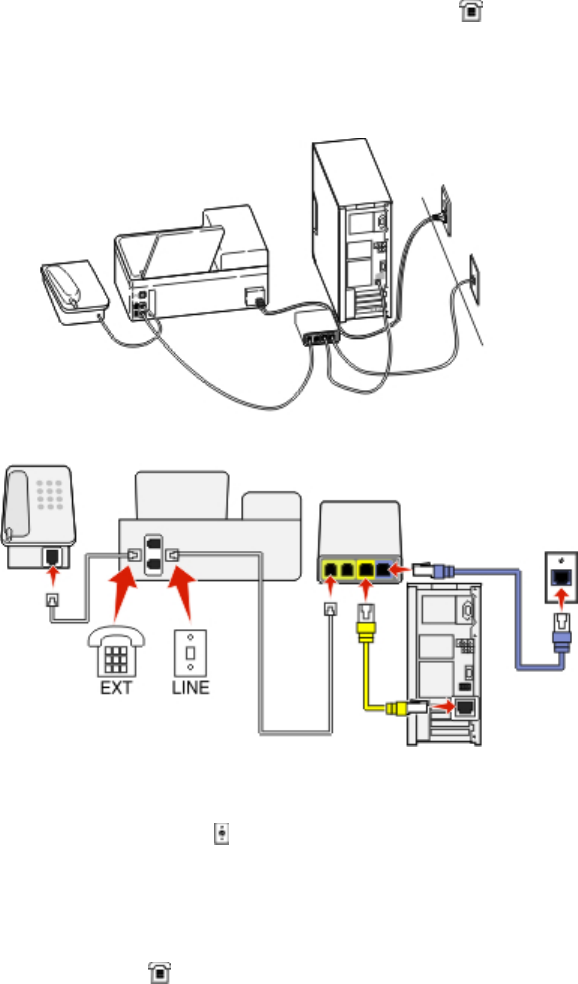 EXT
LINE