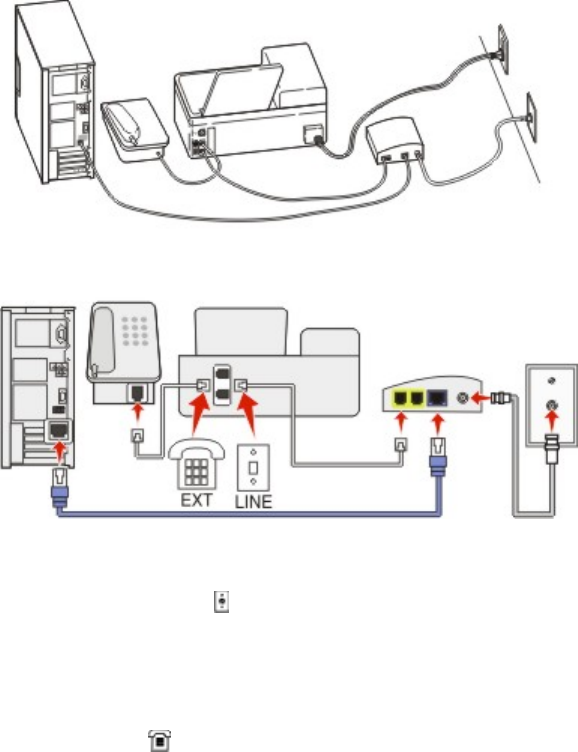 EXT

LINE