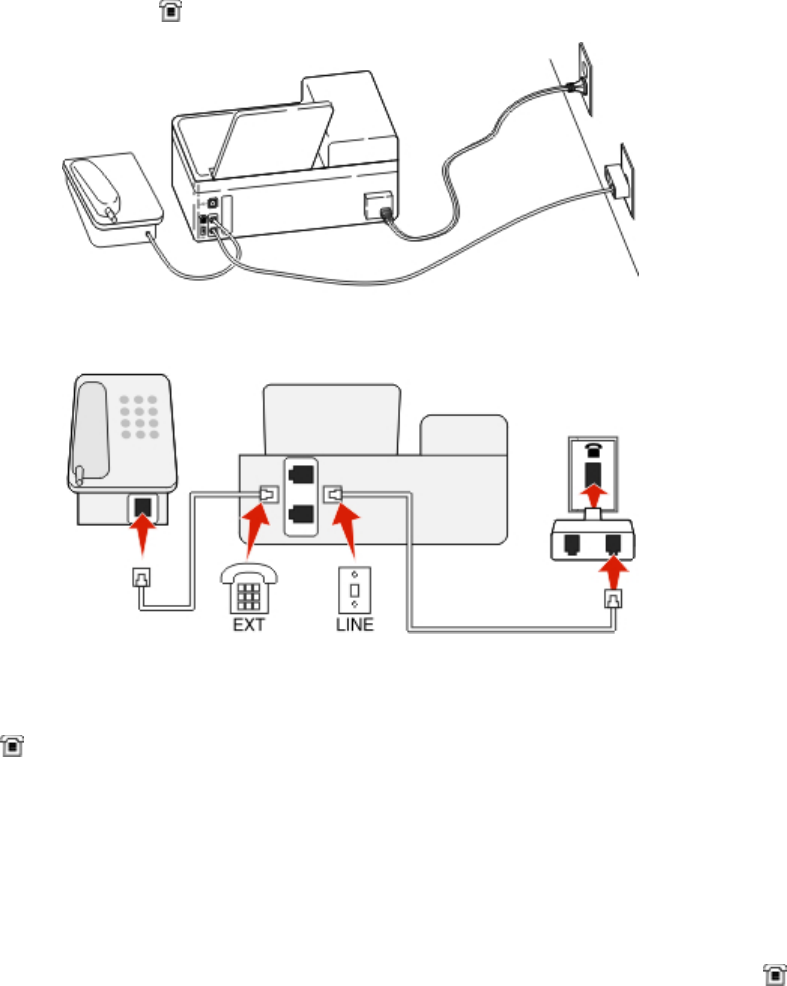 EXT

LINE