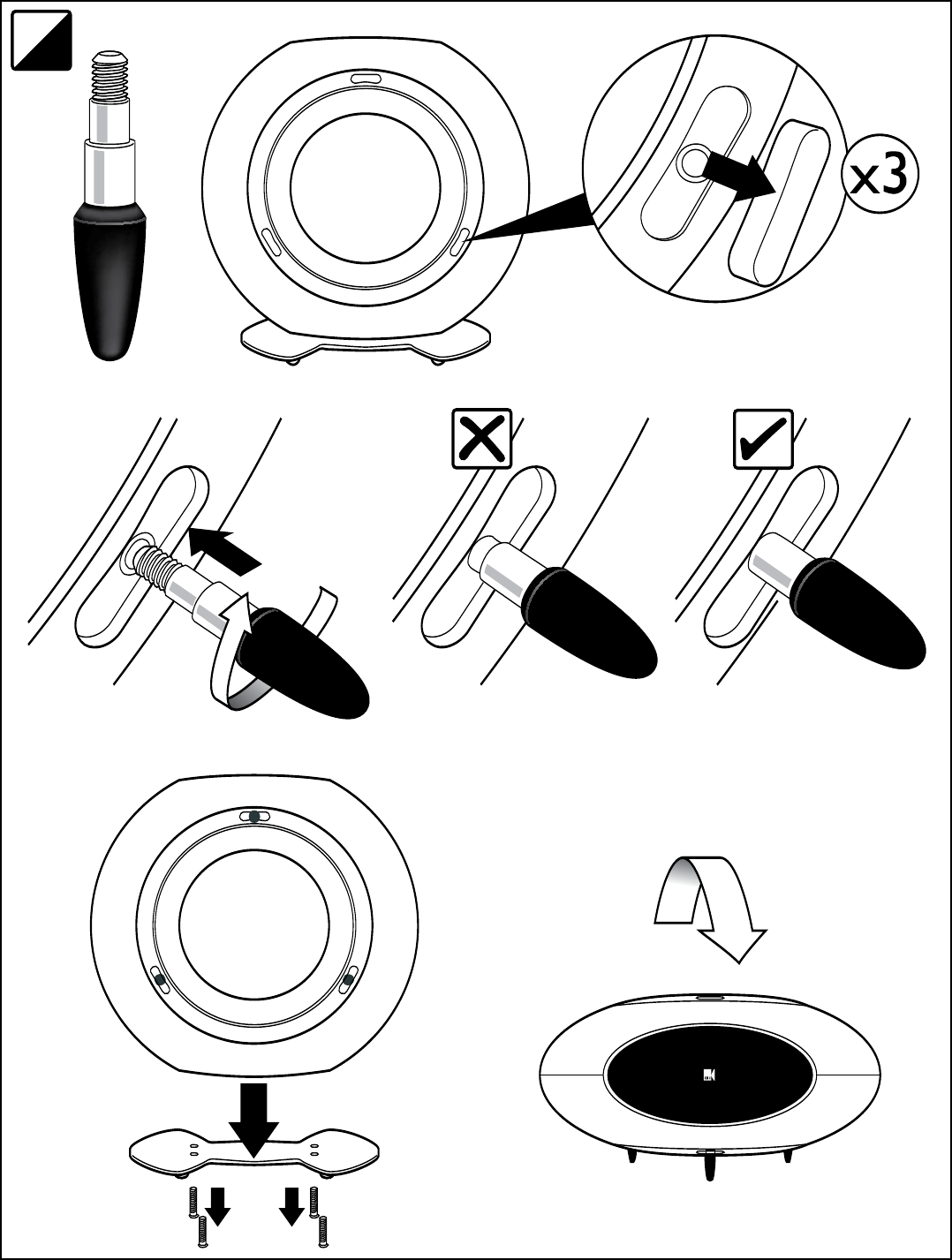 x3