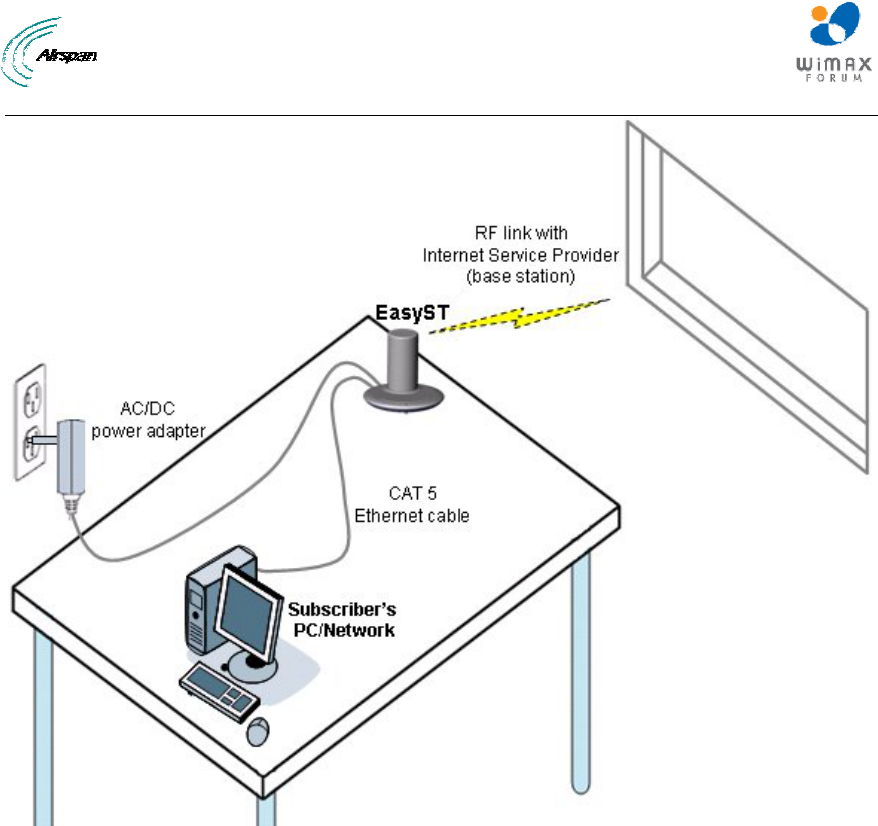 Airspan

WiMAX FORUM

RF link with Internet Service Provider (base station)

EasyST

AC/DC power adapter

CAT 5 Ethernet cable

Subscriber's PC/Network