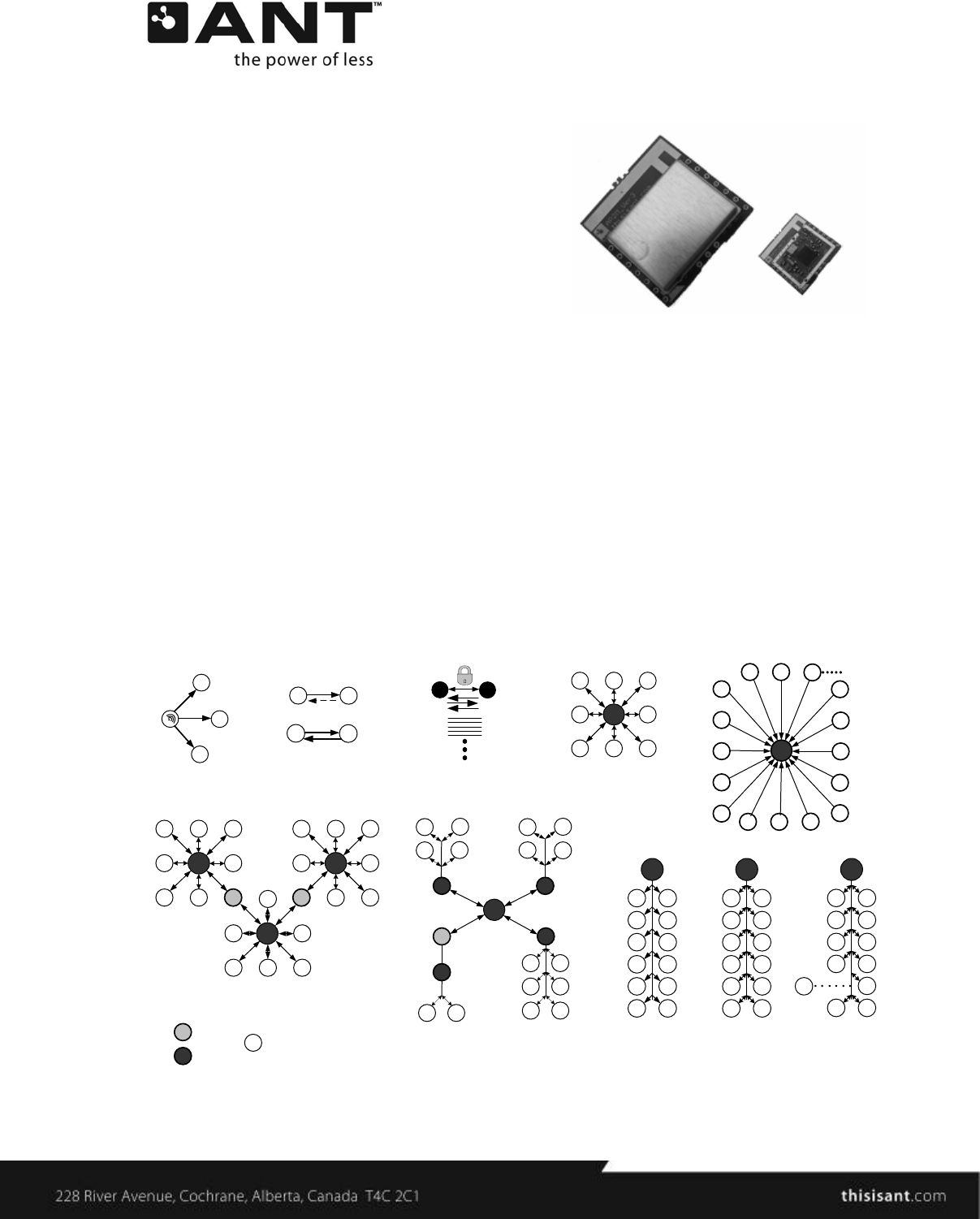 ANT™
the power of less

228 River Avenue, Cochrane, Alberta, Canada T4C 2C1

thisisant.com