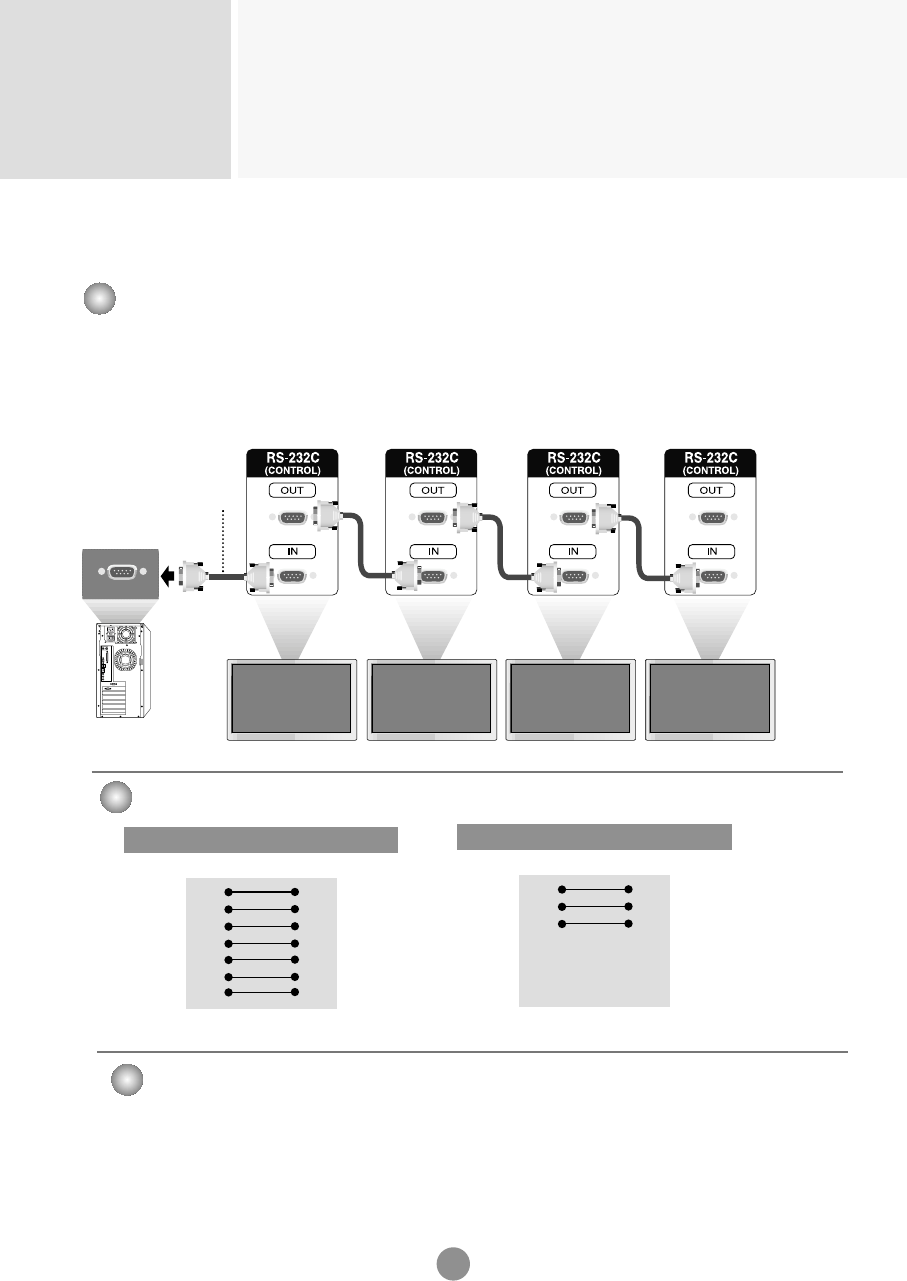 RS-232C
(CONTROL)
OUT
IN

RS-232C
(CONTROL)
OUT
IN

RS-232C
(CONTROL)
OUT
IN

RS-232C
(CONTROL)
OUT
IN