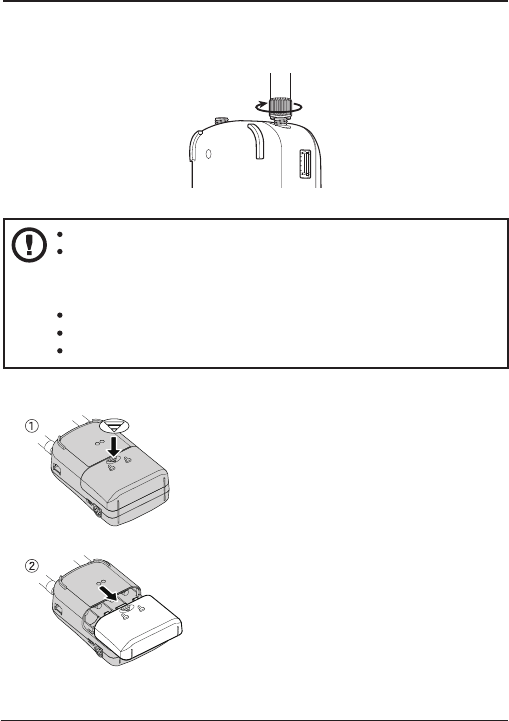 ①

②