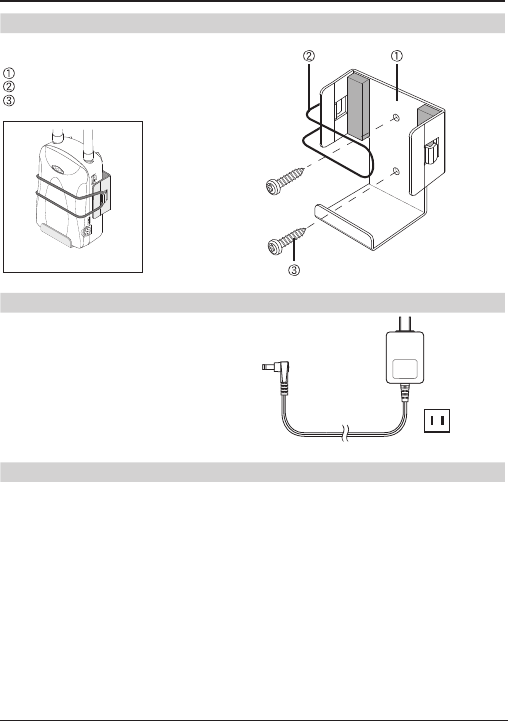 ①
②
③

②
①
③