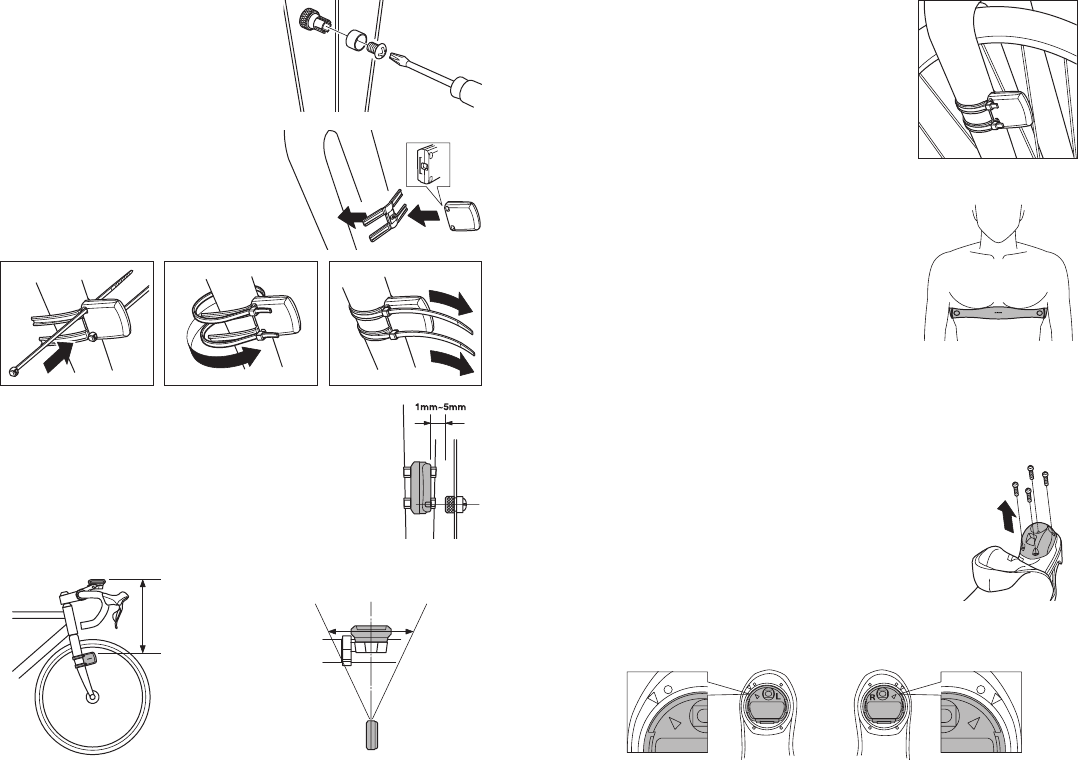 1mm–5mm

L

R