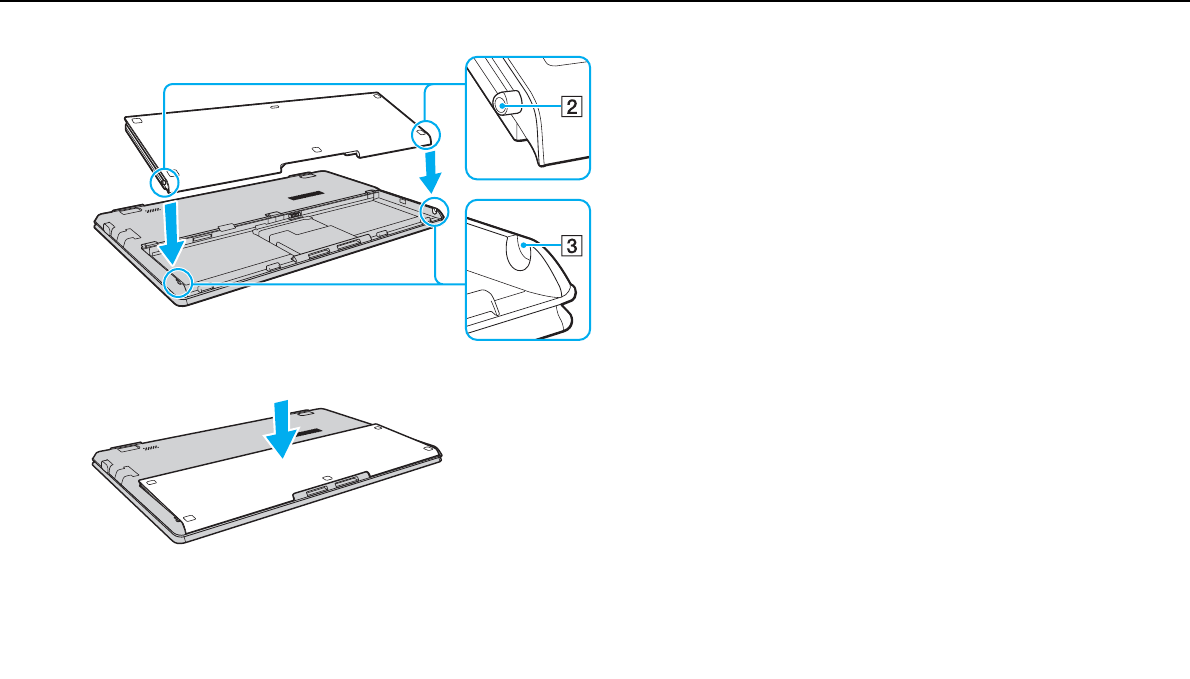 2

3