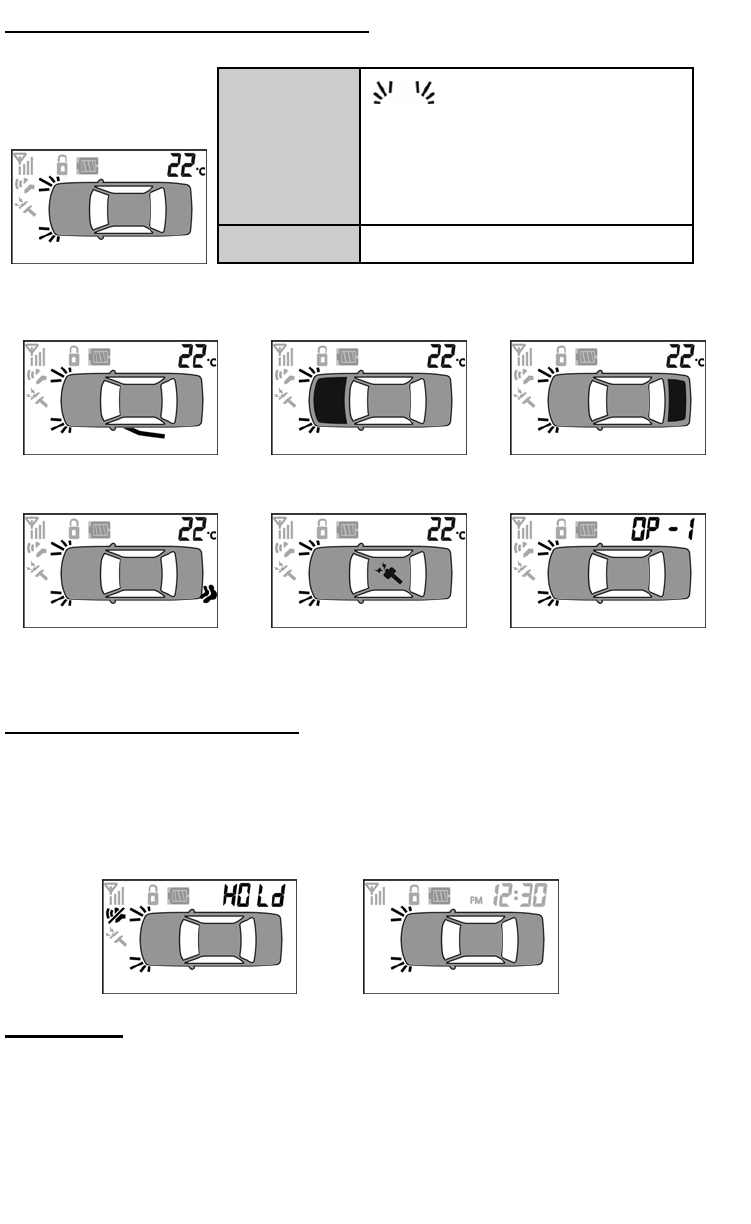 22°C

22°C

22°C

22°C

22°C

22°C

OP - 1

HOLd

PM 12:30