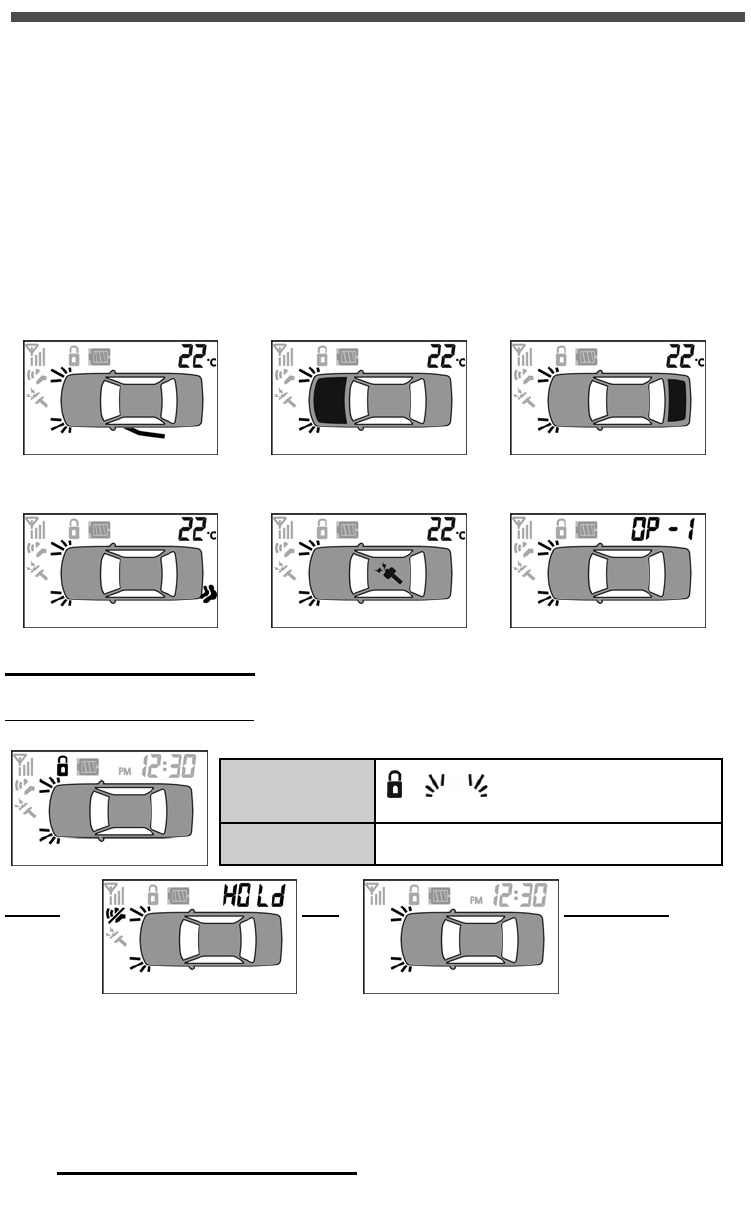 22°C

22°C

22°C

22°C

22°C

OP - 1

PM 12:30

HOLd

PM 12:30